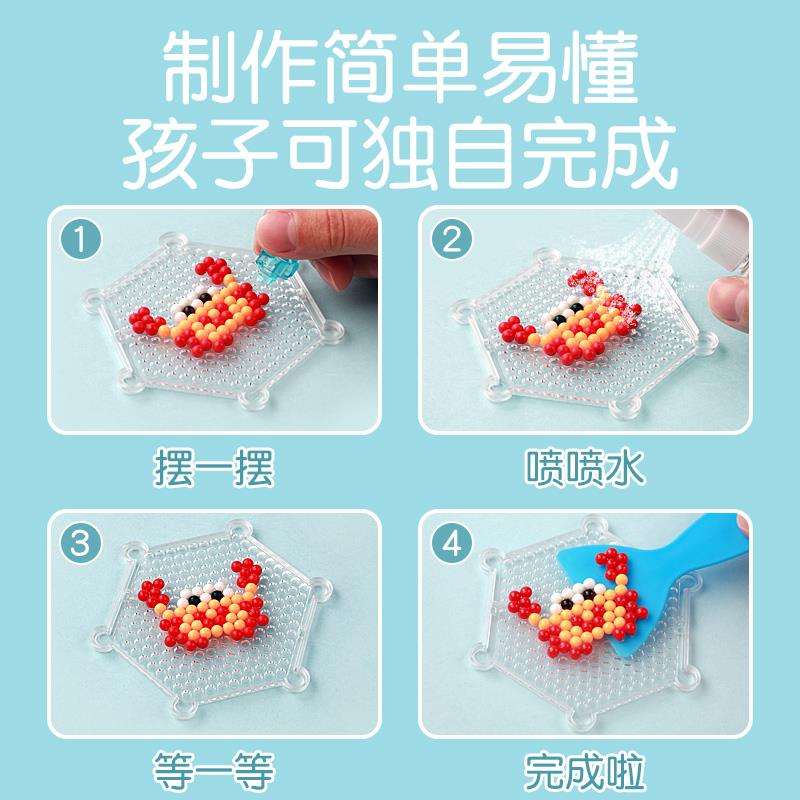 制作简单易懂
孩子可独自完成

1
摆一摆

2
喷喷水

3
等一等

4
完成啦