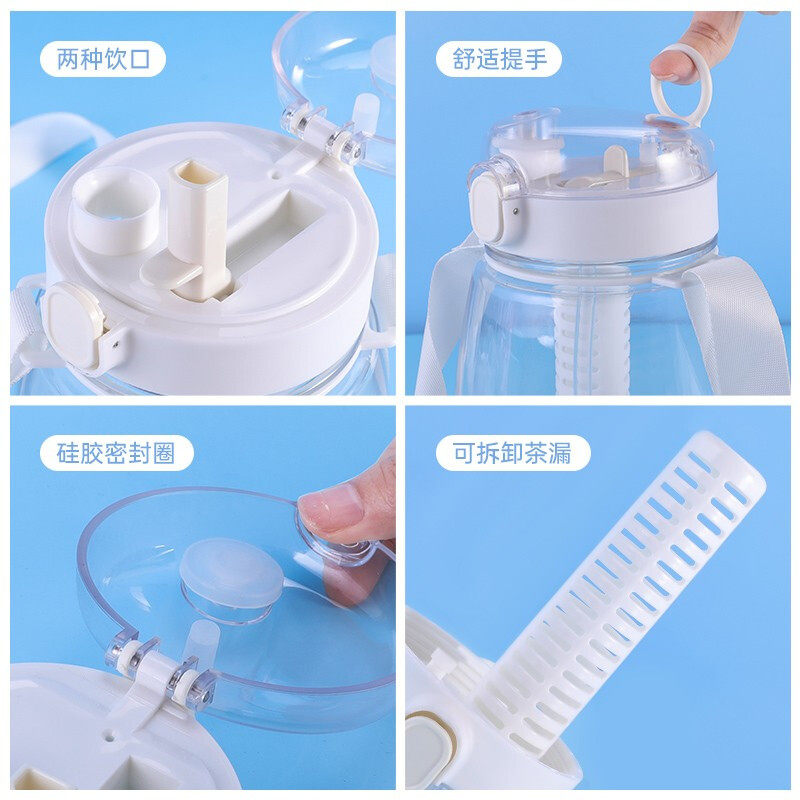 两种饮口

舒适提手

硅胶密封圈

可拆卸茶漏