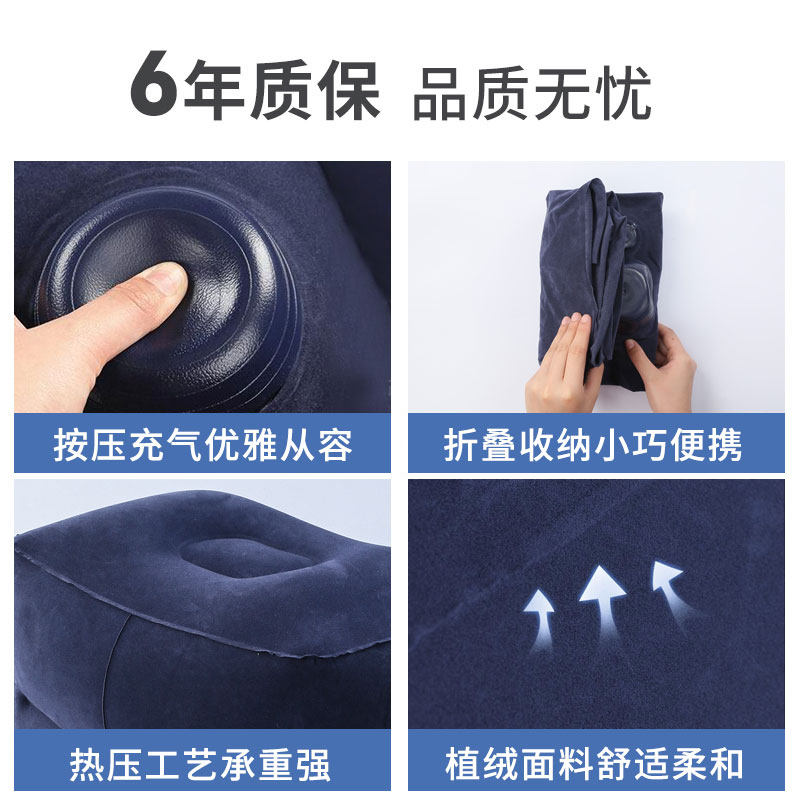 6年质保 品质无忧

按压充气优雅从容

折叠收纳小巧便携

热压工艺承重强

植绒面料舒适柔和