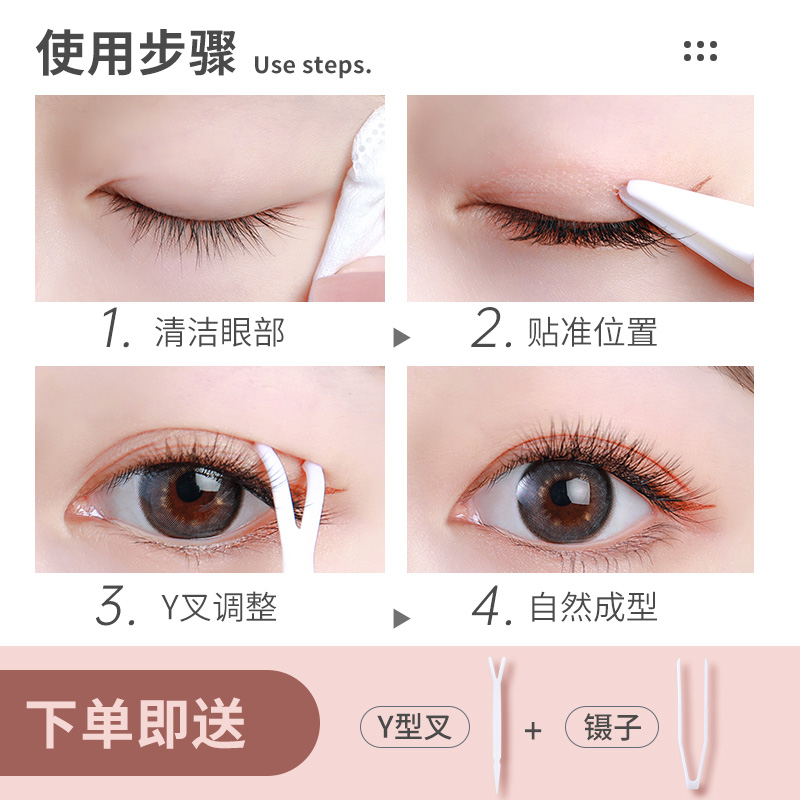 使用步骤 Use steps.

1. 清洁眼部

2. 贴准位置

3. Y叉调整

4. 自然成型

下单即送

Y型叉 + 镊子