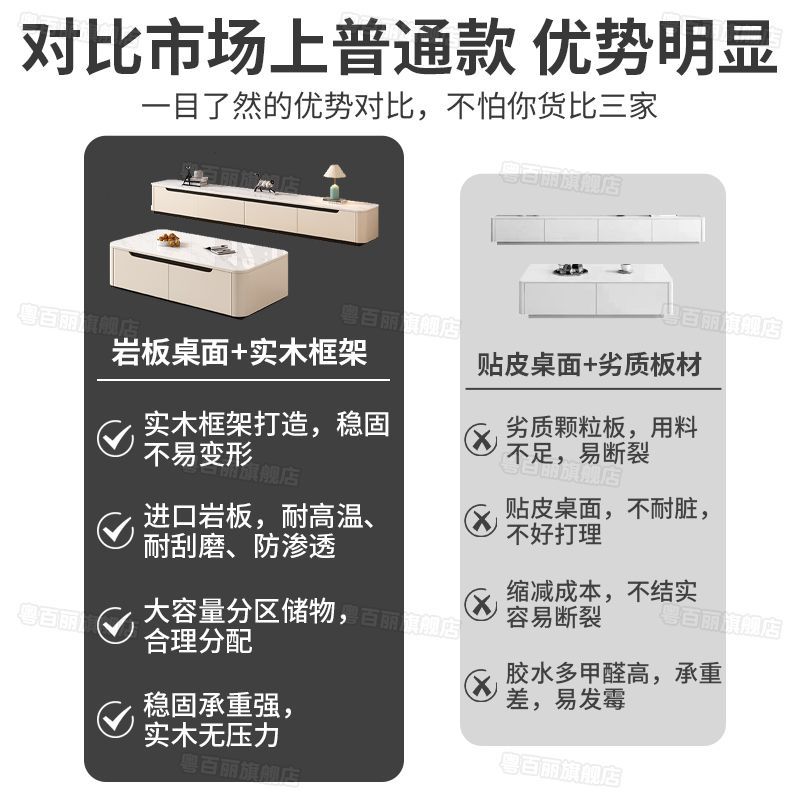 对比市场上普通款 优势明显

一目了然的优势对比，不怕你货比三家

岩板桌面+实木框架

实木框架打造，稳固不易变形

进口岩板，耐高温、耐刮磨、防渗透

大容量分区储物，合理分配

稳固承重强，实木无压力

贴皮桌面+劣质板材

劣质颗粒板，用料不足，易断裂

贴皮桌面，不耐脏，不好打理

缩减成本，不结实容易断裂

胶水多甲醛高，承重差，易发霉

粤百丽旗舰店