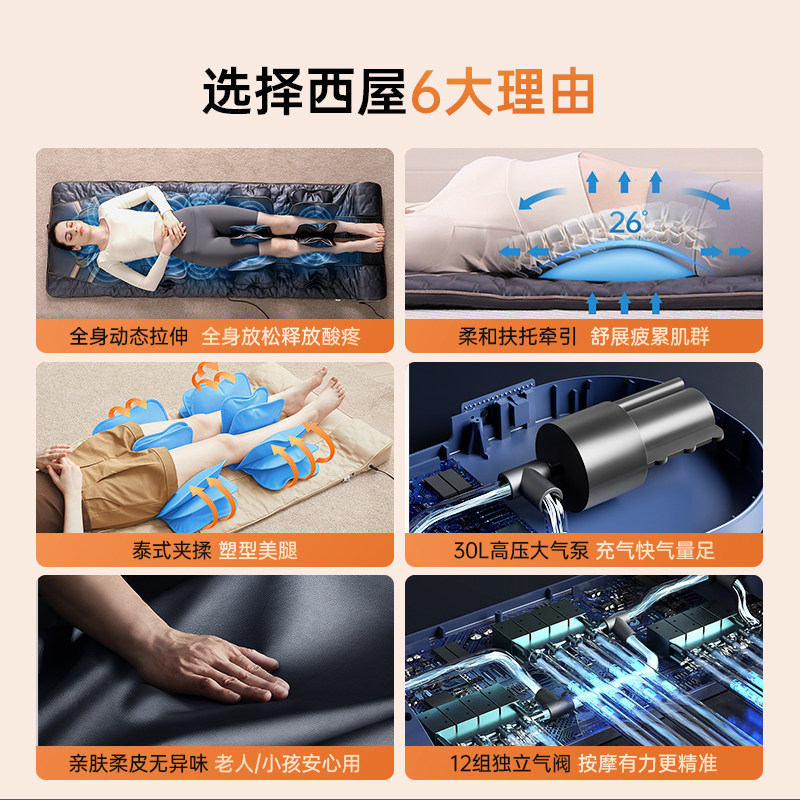 选择西屋6大理由

全身动态拉伸 全身放松释放酸疼

26°

柔和扶托牵引 舒展疲累肌群

泰式夹揉 塑型美腿

30L高压大气泵 充气快气量足

亲肤柔皮无异味 老人/小孩安心用

12组独立气阀 按摩有力更精准