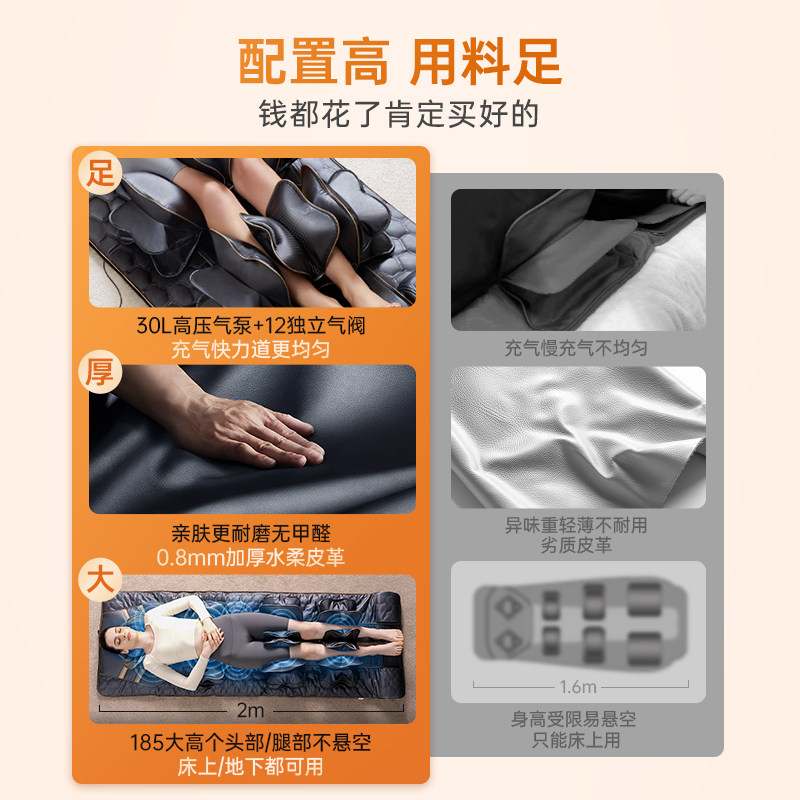 配置高 用料足
钱都花了肯定买好的

足
30L高压气泵+12独立气阀
充气快力道更均匀

厚
亲肤更耐磨无甲醛
0.8mm加厚水柔皮革

大
2m
185大高个头部/腿部不悬空
床上/地下都可用

充气慢充气不均匀

异味重轻薄不耐用
劣质皮革

1.6m
身高受限易悬空
只能床上用