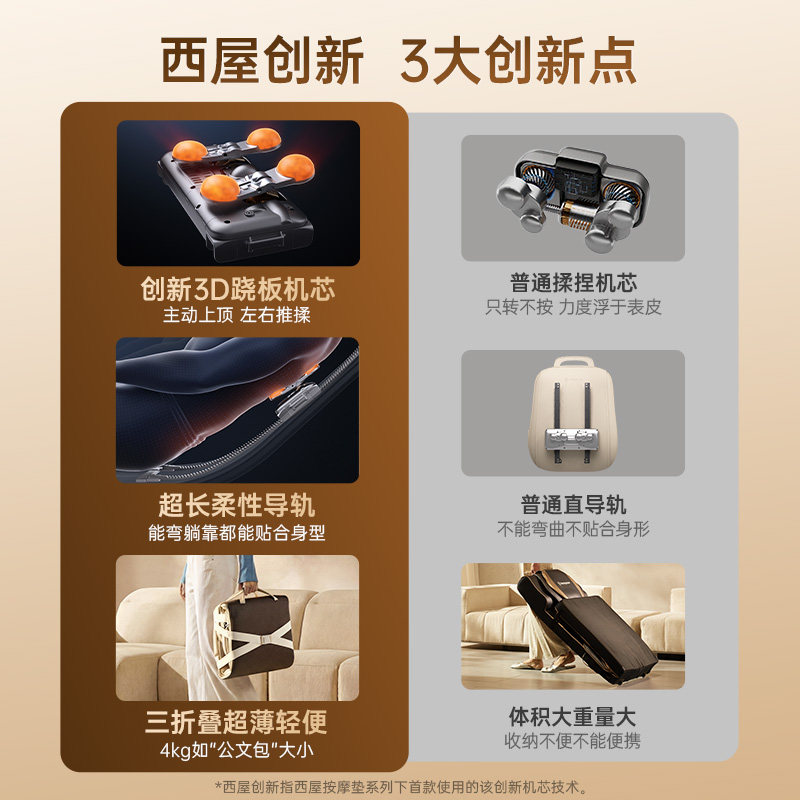 西屋创新 3大创新点

创新3D跷板机芯
主动上顶 左右推揉

超长柔性导轨
能弯躺靠都能贴合身型

三折叠超薄轻便
4kg如“公文包”大小

普通揉捏机芯
只转不按 力度浮于表皮

普通直导轨
不能弯曲不贴合身形

体积大重量大
收纳不便不能便携

*西屋创新指西屋按摩垫系列下首款使用的该创新机芯技术。