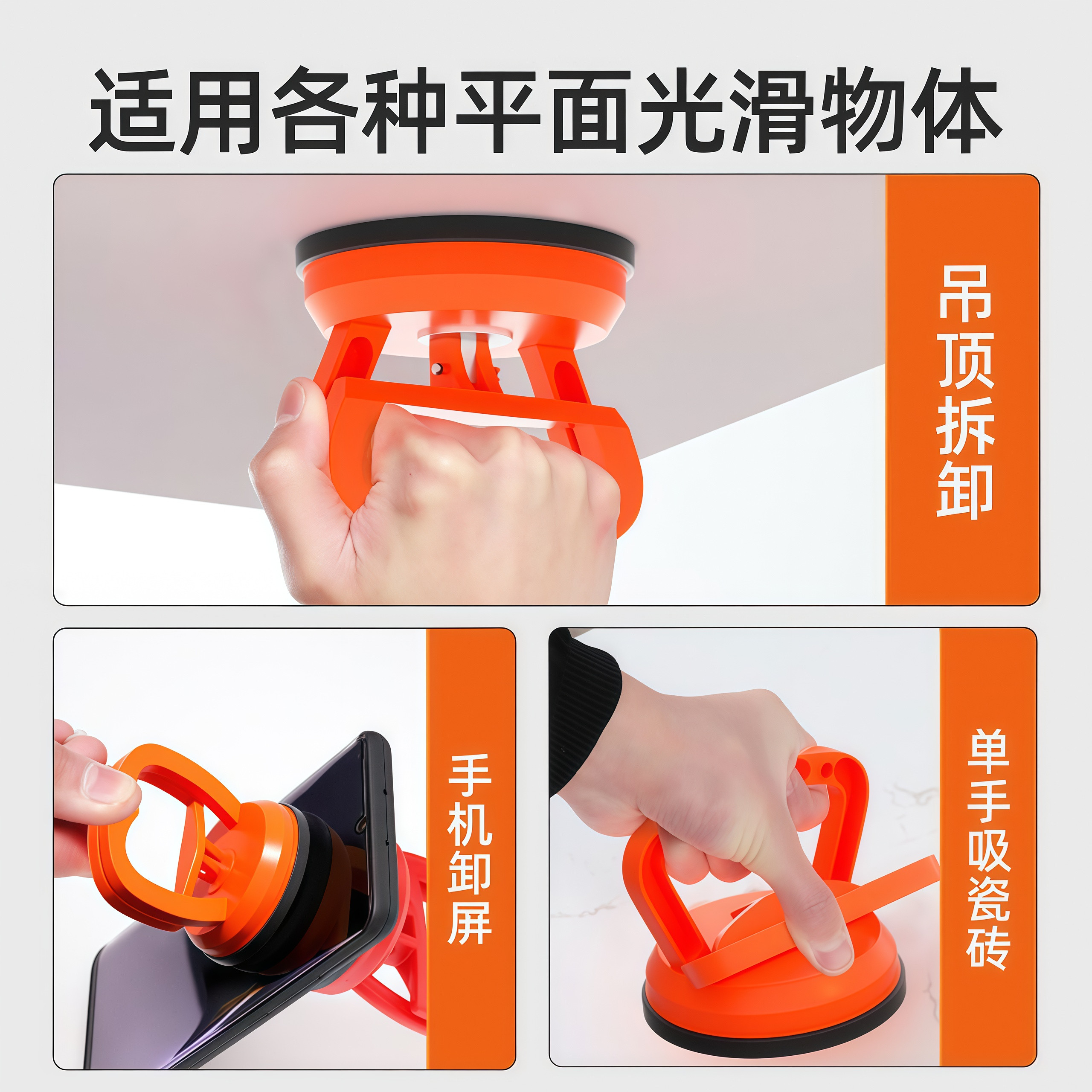 适用各种平面光滑物体

吊顶拆卸

手机卸屏

单手吸瓷砖