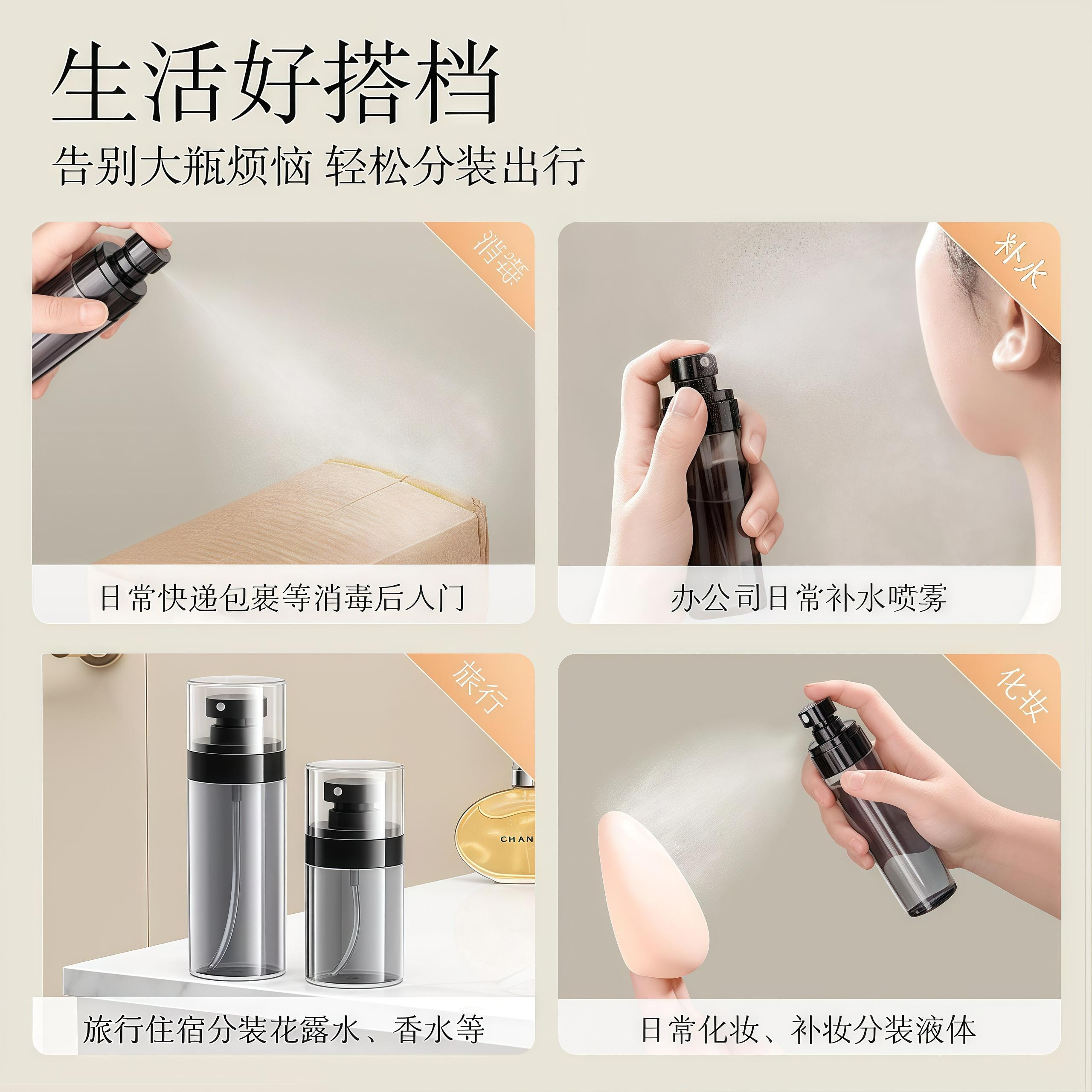 生活好搭档
告别大瓶烦恼 轻松分装出行

消毒

日常快递包裹等消毒后入门

补水

办公司日常补水喷雾

旅行

CHAN

旅行住宿分装花露水、香水等

化妆

日常化妆、补妆分装液体