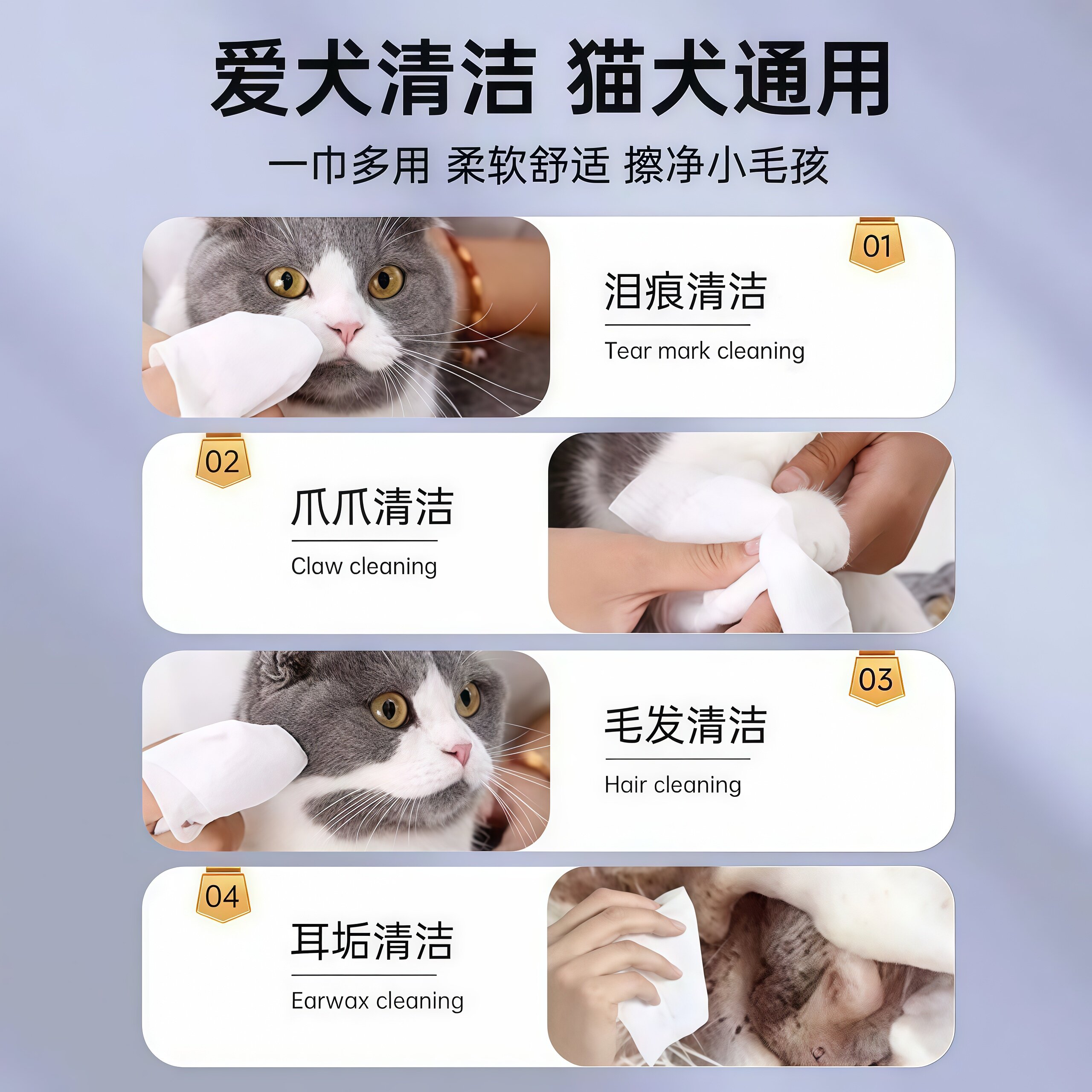 爱犬清洁 猫犬通用

一巾多用 柔软舒适 擦净小毛孩

01

泪痕清洁

Tear mark cleaning

02

爪爪清洁

Claw cleaning

03

毛发清洁

Hair cleaning

04

耳垢清洁

Earwax cleaning