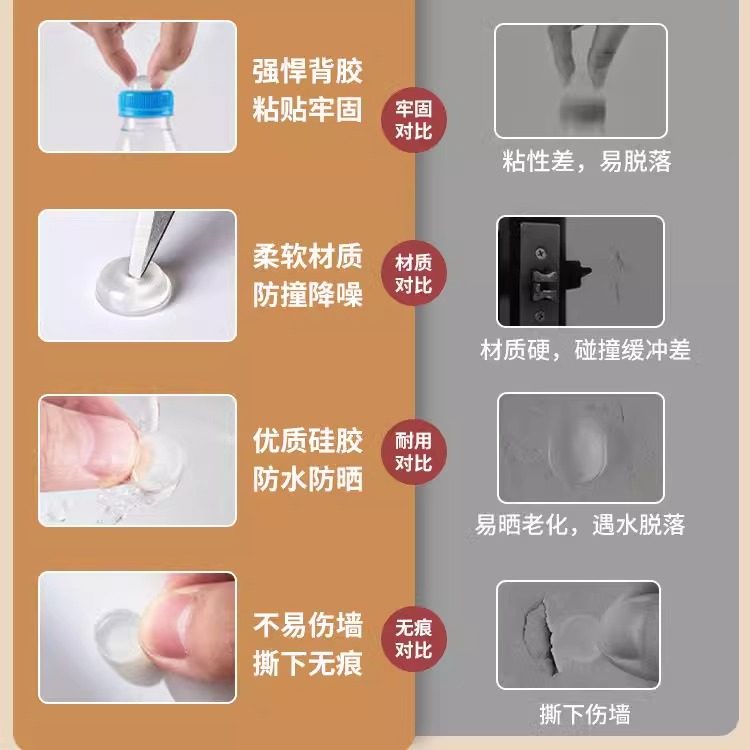 强悍背胶
粘贴牢固

牢固
对比

粘性差，易脱落

柔软材质
防撞降噪

材质
对比

材质硬，碰撞缓冲差

优质硅胶
防水防晒

耐用
对比

易晒老化，遇水脱落

不易伤墙
撕下无痕

无痕
对比

撕下伤墙