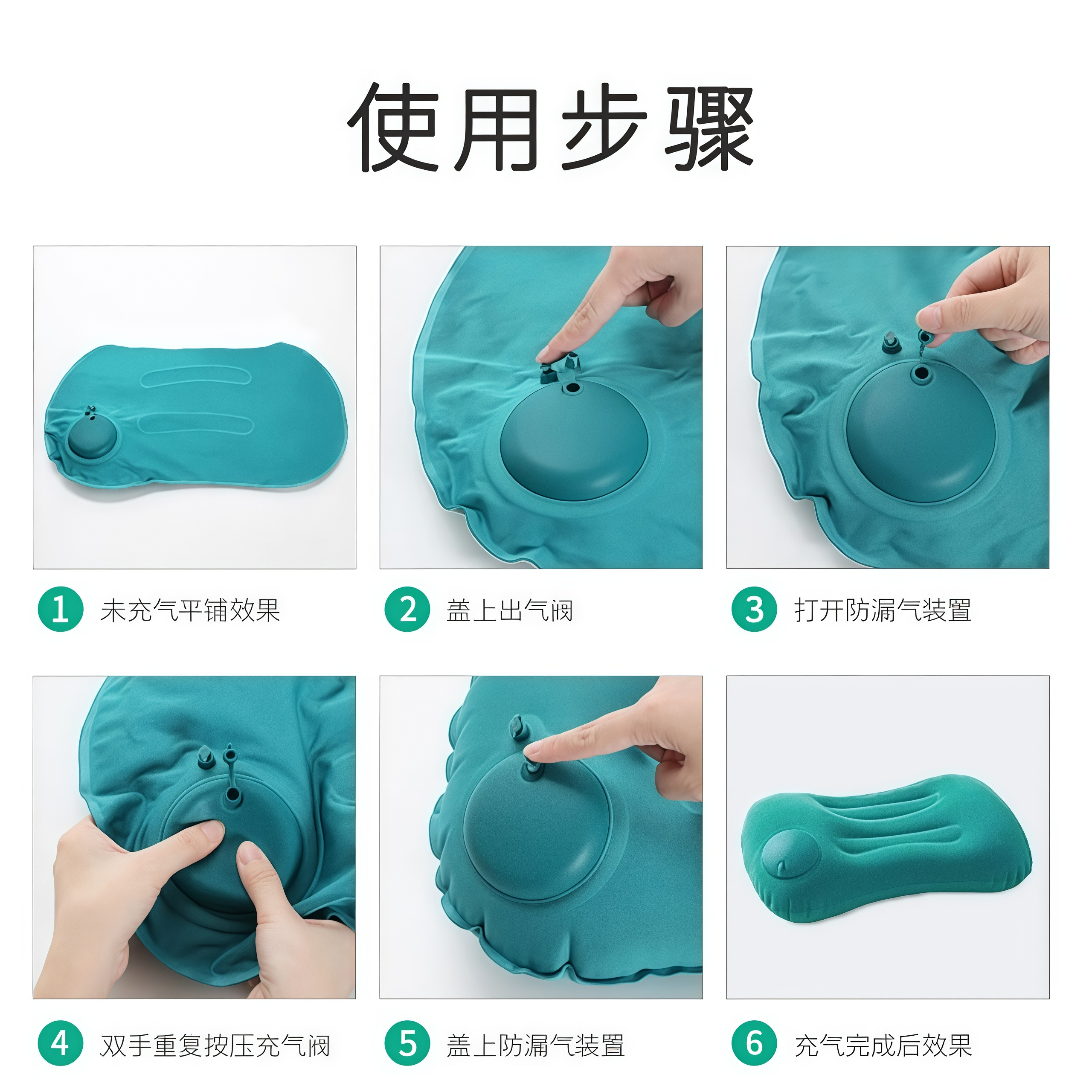 使用步骤

1 未充气平铺效果

2 盖上出气阀

3 打开防漏气装置

4 双手重复按压充气阀

5 盖上防漏气装置

6 充气完成后效果