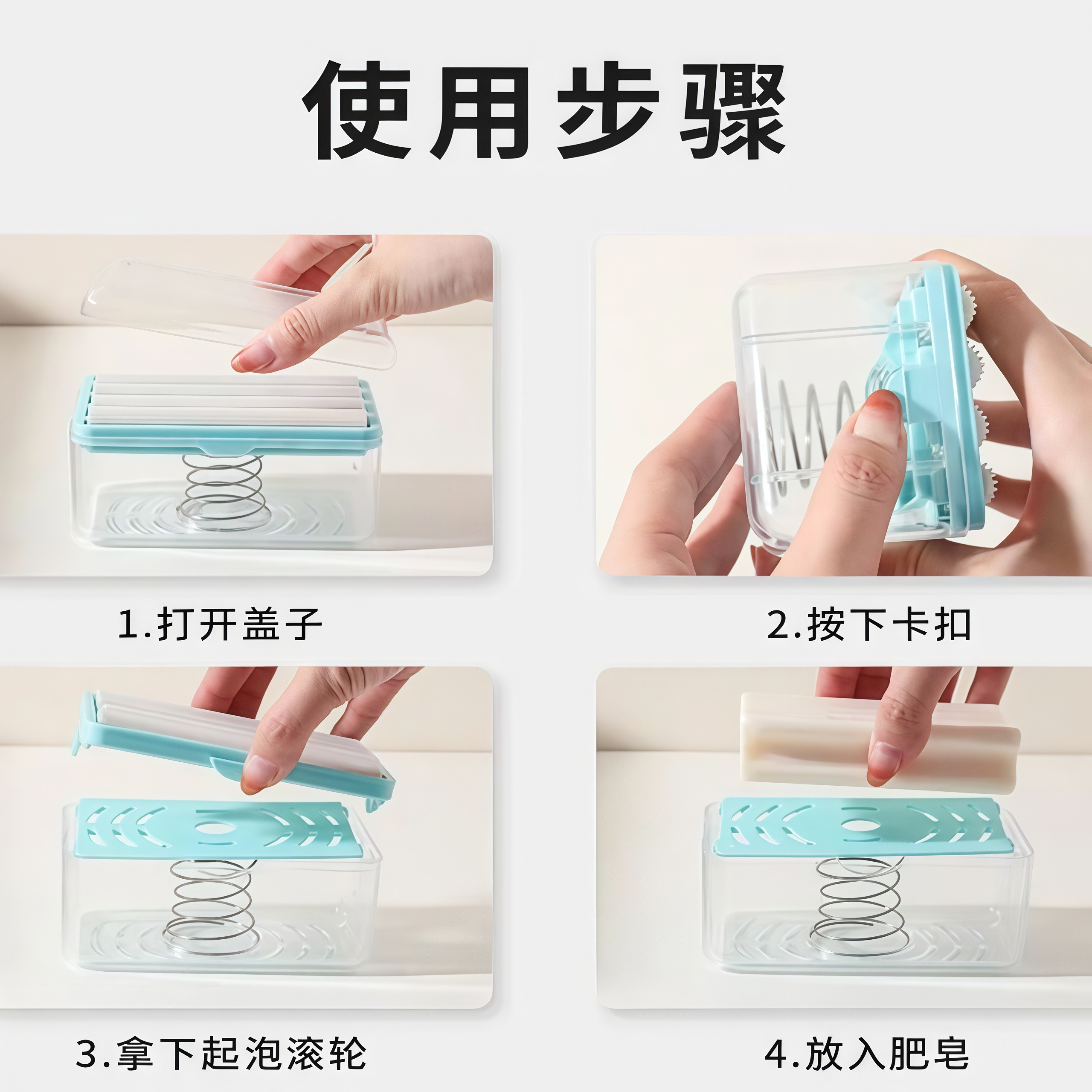 使用步骤

1.打开盖子

2.按下卡扣

3.拿下起泡滚轮

4.放入肥皂