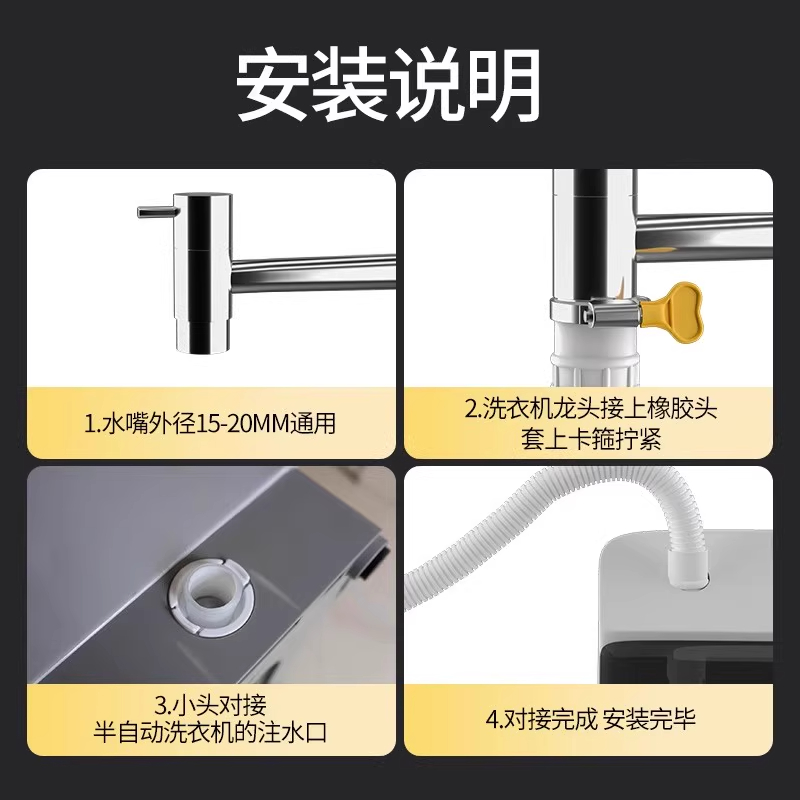 安装说明

1.水嘴外径15-20MM通用

2.洗衣机龙头接上橡胶头
套上卡箍拧紧

3.小头对接
半自动洗衣机的注水口

4.对接完成 安装完毕