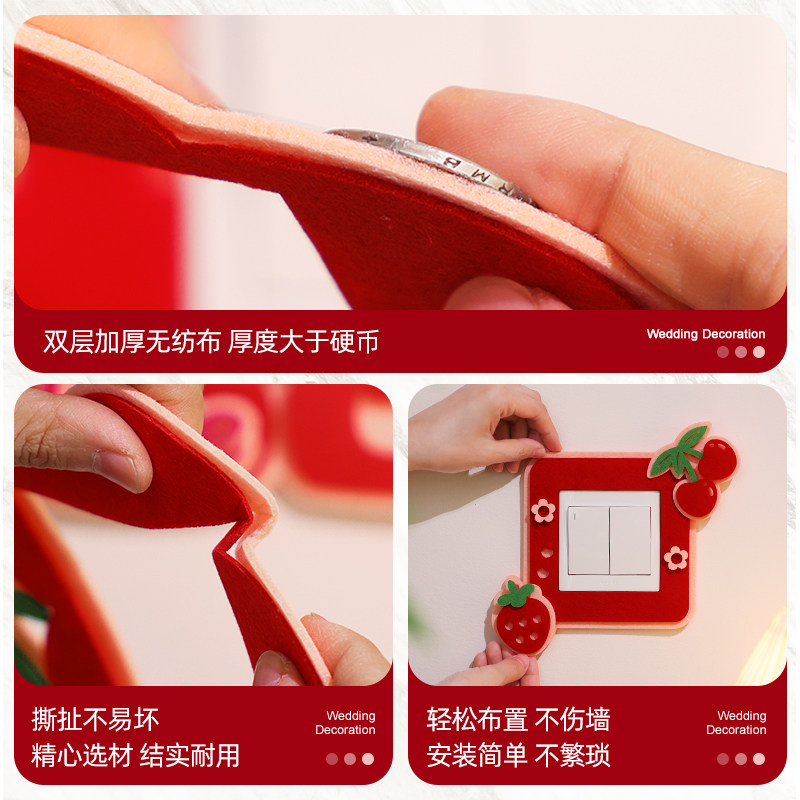 RMB

双层加厚无纺布 厚度大于硬币

Wedding Decoration

撕扯不易坏
精心选材 结实耐用

Wedding Decoration

轻松布置 不伤墙
安装简单 不繁琐

Wedding Decoration