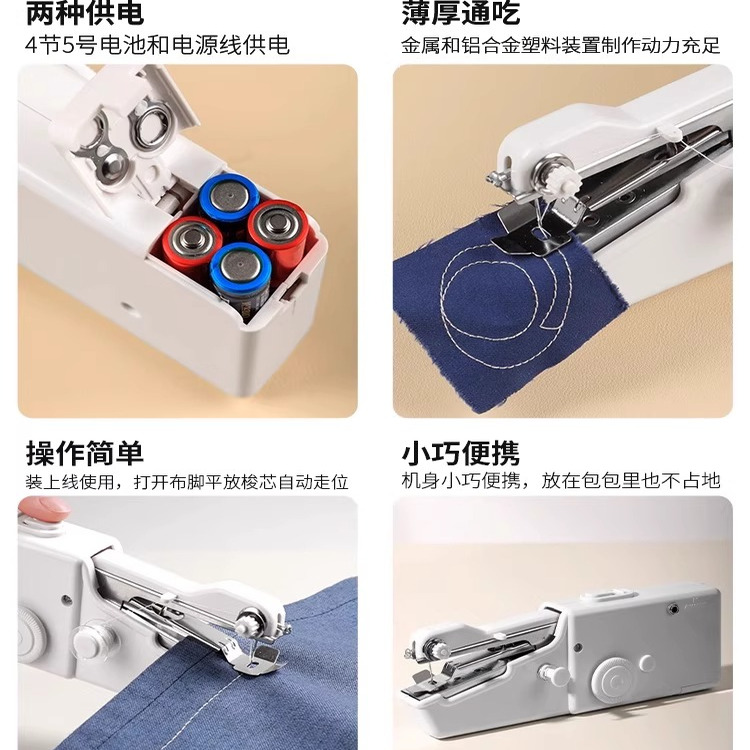 两种供电
4节5号电池和电源线供电

薄厚通吃
金属和铝合金塑料装置制作动力充足

操作简单
装上线使用，打开布脚平放梭芯自动走位

小巧便携
机身小巧便携，放在包包里也不占地