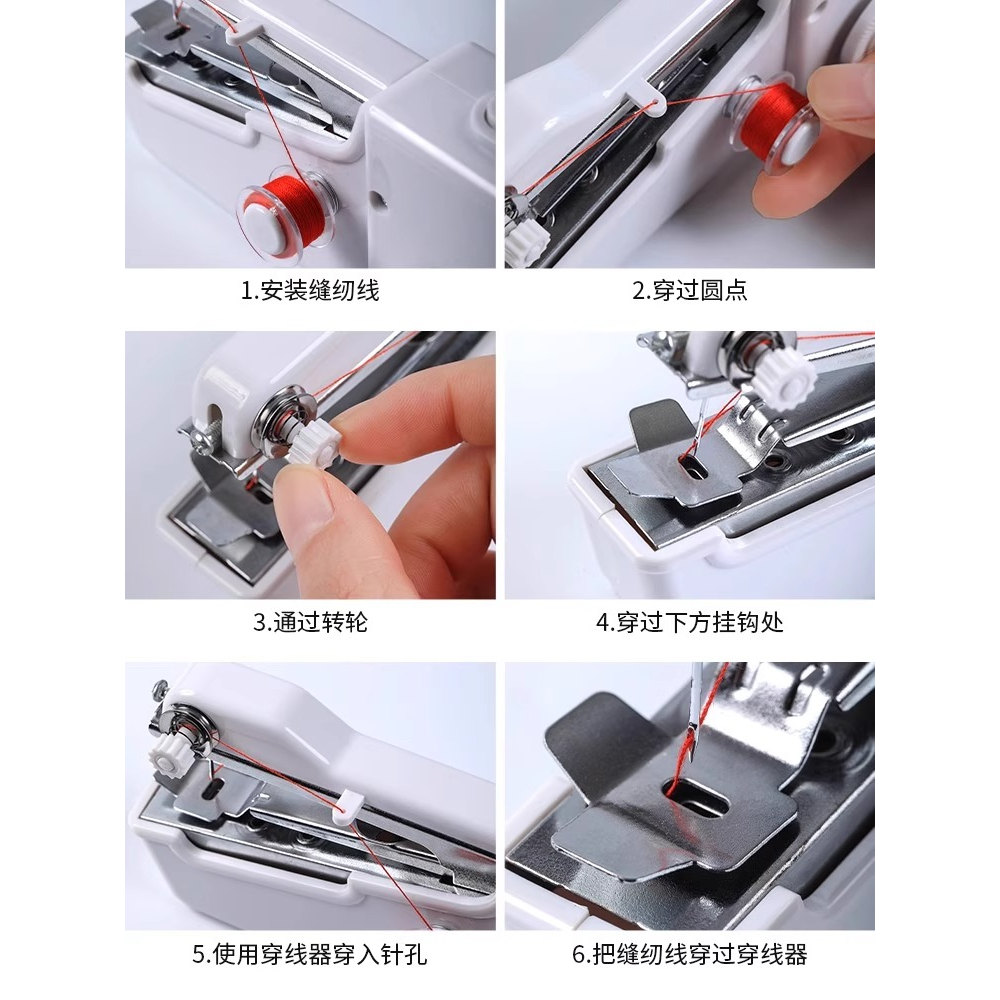 1.安装缝纫线

2.穿过圆点

3.通过转轮

4.穿过下方挂钩处

5.使用穿线器穿入针孔

6.把缝纫线穿过穿线器