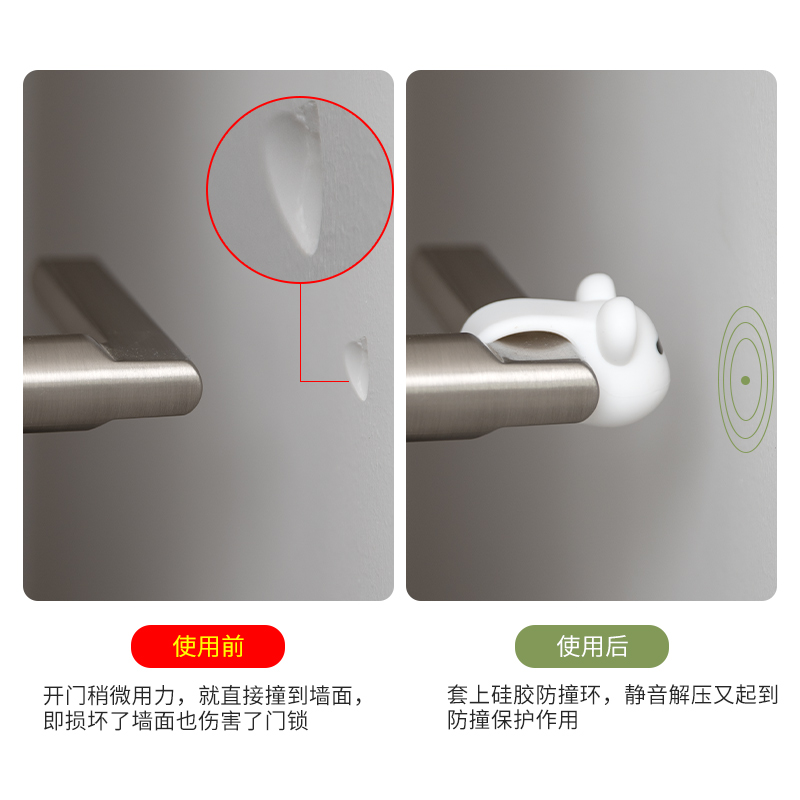 使用前

开门稍微用力，就直接撞到墙面，即损坏了墙面也伤害了门锁

使用后

套上硅胶防撞环，静音解压又起到防撞保护作用