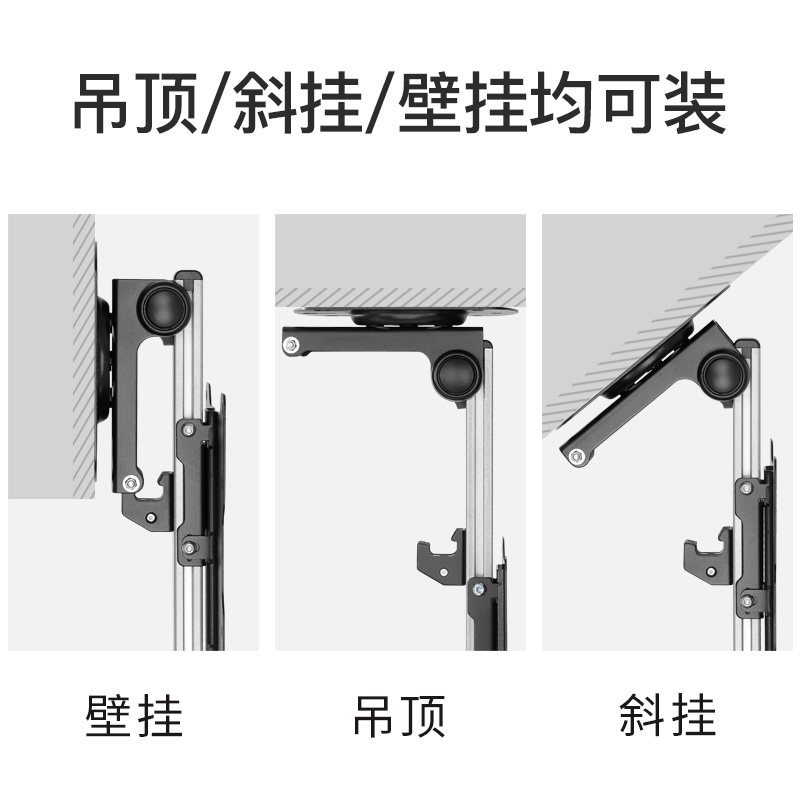 吊顶/斜挂/壁挂均可装

壁挂

吊顶

斜挂