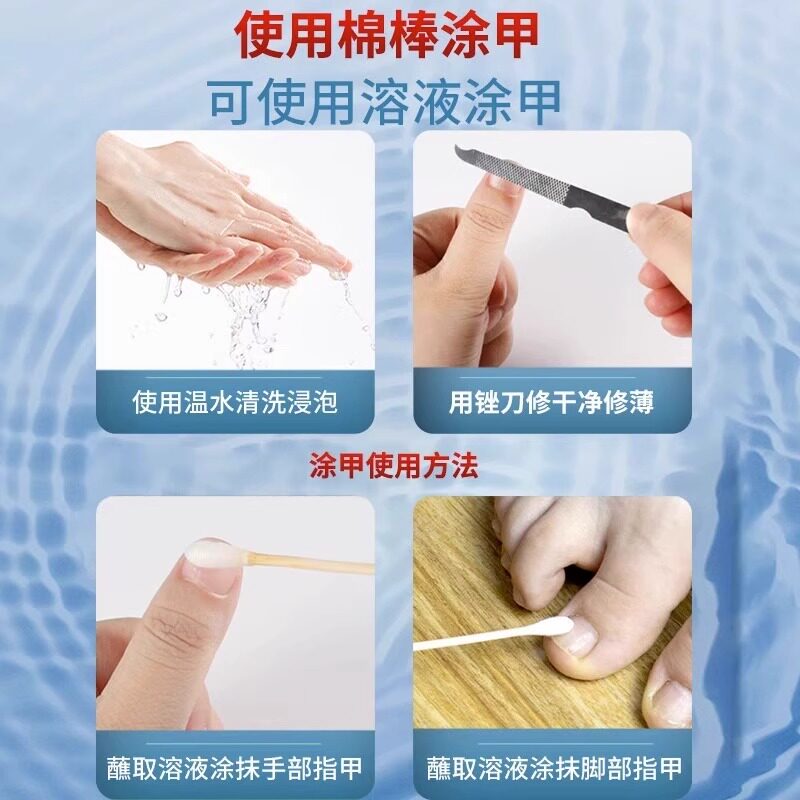 使用棉棒涂甲

可使用溶液涂甲

使用温水清洗浸泡

用锉刀修干净修薄

涂甲使用方法

蘸取溶液涂抹手部指甲

蘸取溶液涂抹脚部指甲