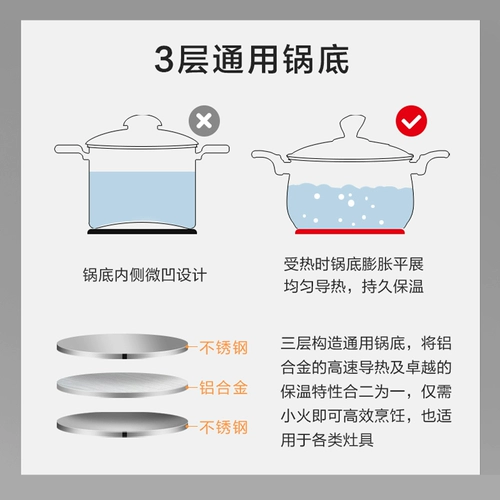 3层通用锅底

锅底内侧微凹设计

受热时锅底膨胀平展
均匀导热，持久保温

不锈钢
铝合金
不锈钢

三层构造通用锅底，将铝合金的高速导热及卓越的保温特性合二为一，仅需小火即可高效烹饪，也适用于各类灶具