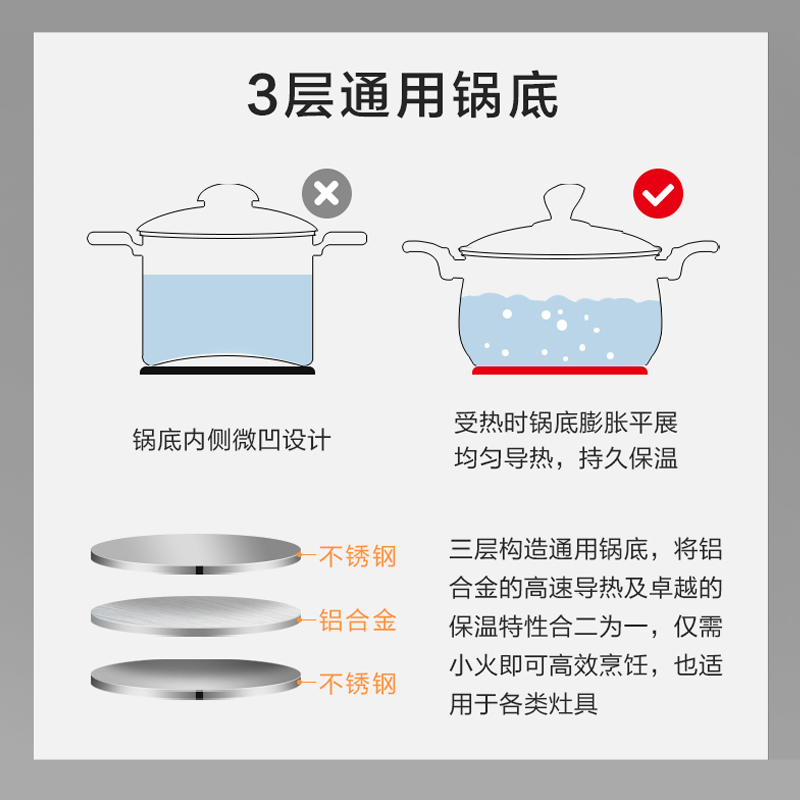 3层通用锅底

锅底内侧微凹设计

受热时锅底膨胀平展
均匀导热，持久保温

不锈钢
铝合金
不锈钢

三层构造通用锅底，将铝合金的高速导热及卓越的保温特性合二为一，仅需小火即可高效烹饪，也适用于各类灶具