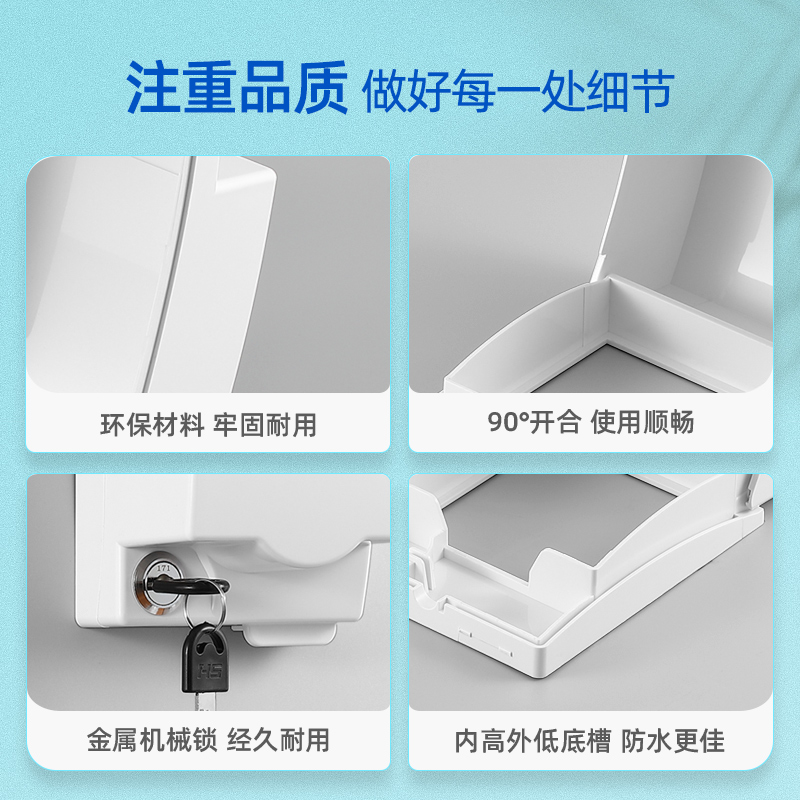 注重品质 做好每一处细节

环保材料 牢固耐用

90°开合 使用顺畅

171

HS

金属机械锁 经久耐用

内高外低底槽 防水更佳