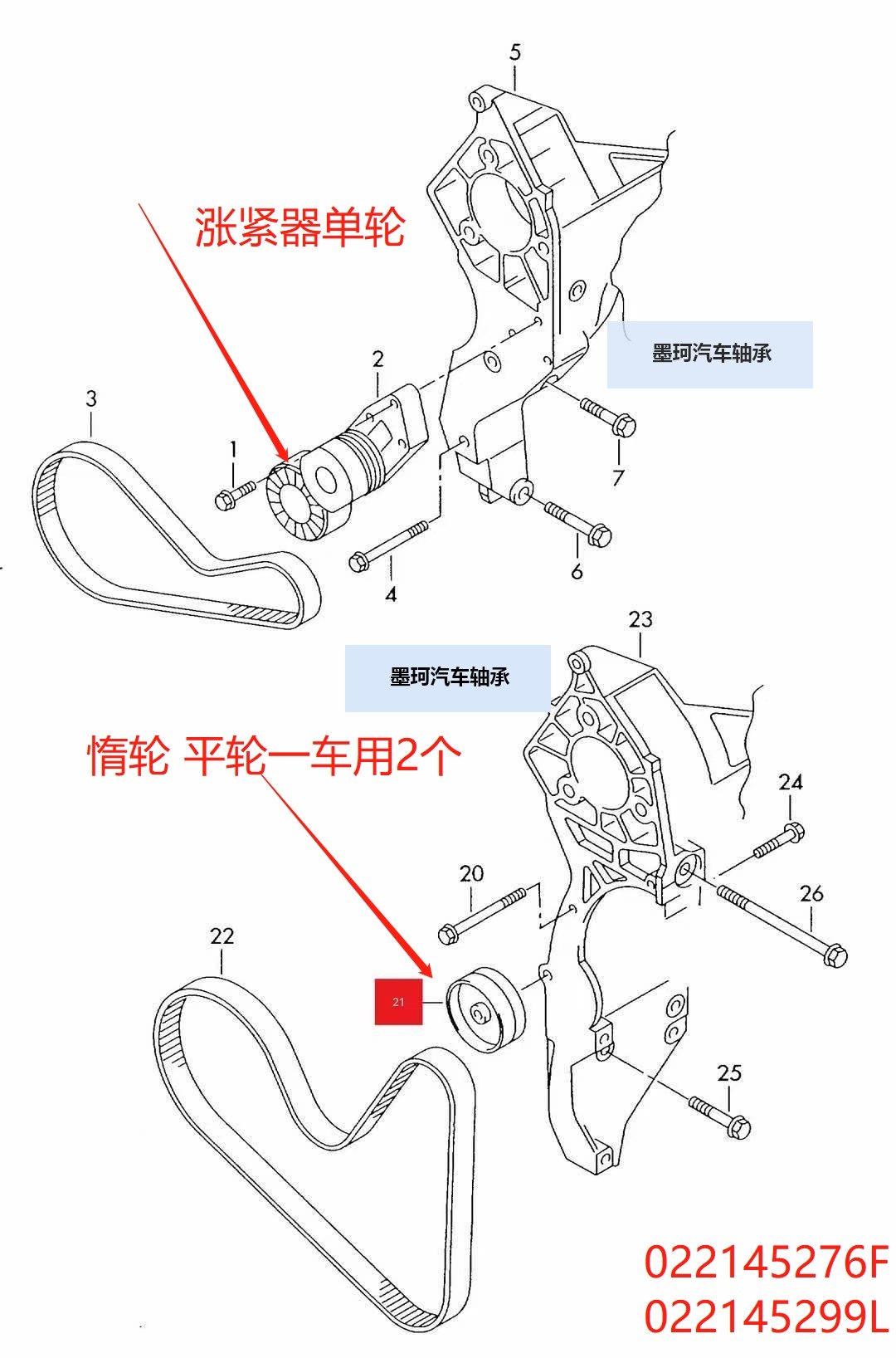 5

涨紧器单轮

墨珂汽车轴承

2

3

1

7

6

4

23

墨珂汽车轴承

惰轮 平轮一车用2个

24

20

26

22

21

25

022145276F
022145299L