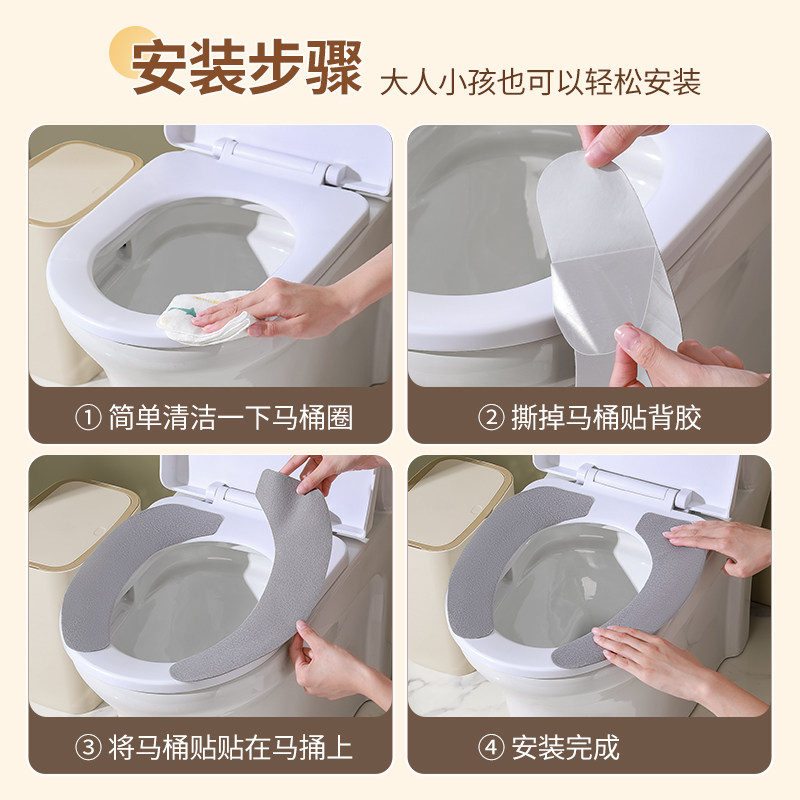 安装步骤 大人小孩也可以轻松安装

① 简单清洁一下马桶圈

② 撕掉马桶贴背胶

③ 将马桶贴贴在马捅上

④ 安装完成