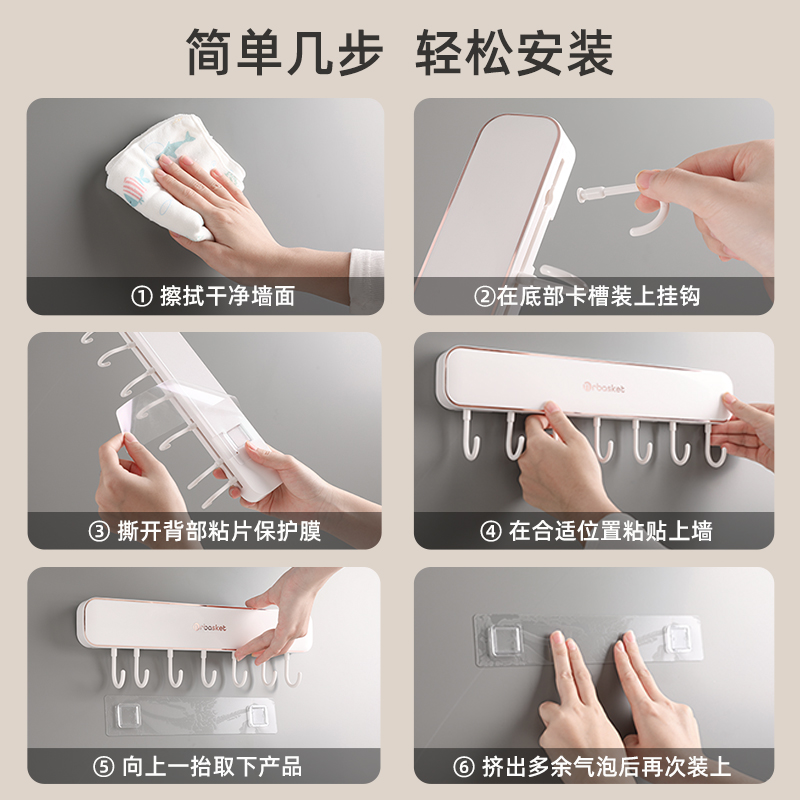 简单几步 轻松安装

① 擦拭干净墙面

②在底部卡槽装上挂钩

③ 撕开背部粘片保护膜

rbasket

④ 在合适位置粘贴上墙

rbasket

⑤ 向上一抬取下产品

⑥ 挤出多余气泡后再次装上