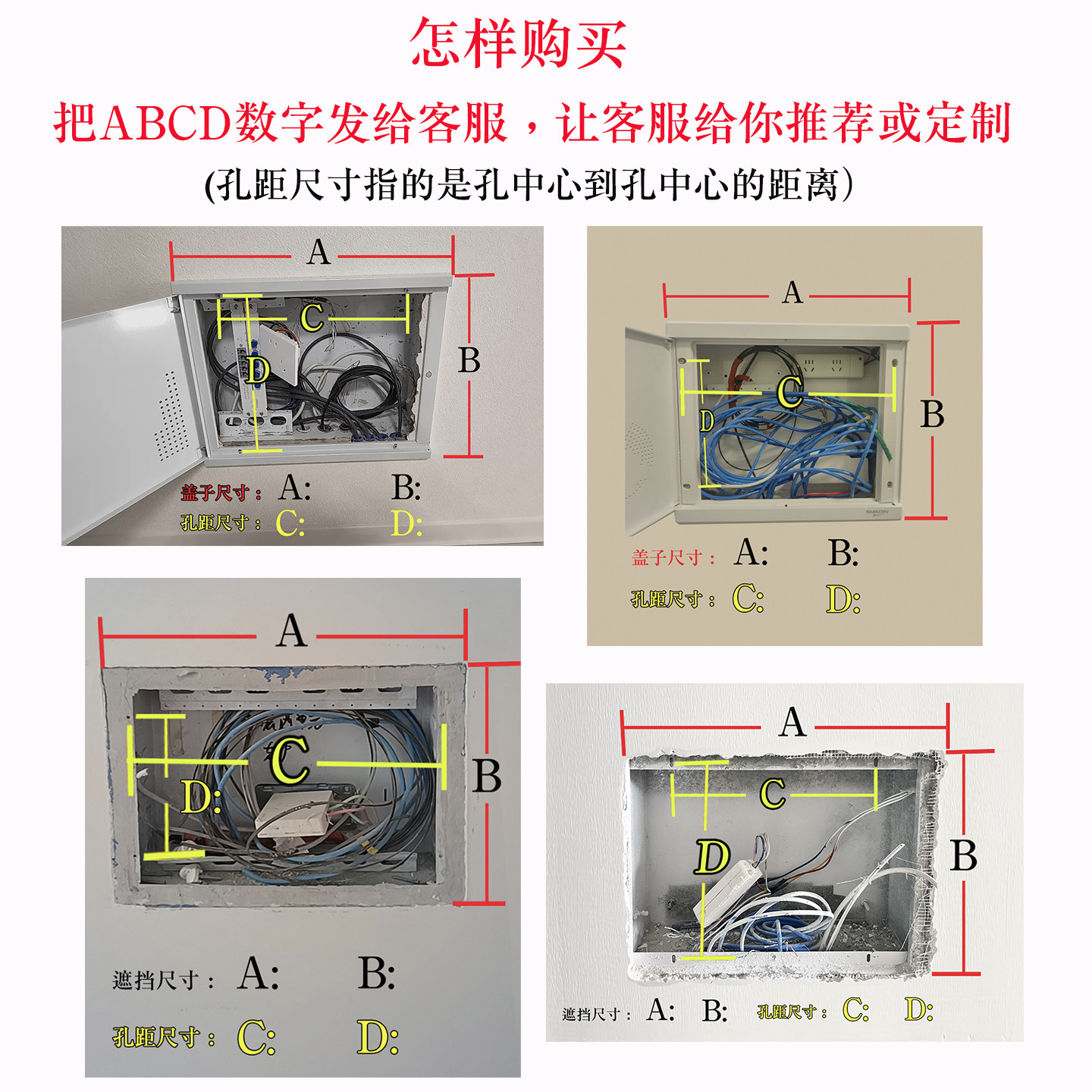 怎样购买

把ABCD数字发给客服，让客服给你推荐或定制

(孔距尺寸指的是孔中心到孔中心的距离)

A
C
D
B
盖子尺寸： A: B:
孔距尺寸： C: D:

A
C
D
B
盖子尺寸： A: B:
孔距尺寸： C: D:

A
C
D:
B
遮挡尺寸： A: B:
孔距尺寸： C: D:

A
C
D
B
遮挡尺寸： A: B: 孔距尺寸： C: D: