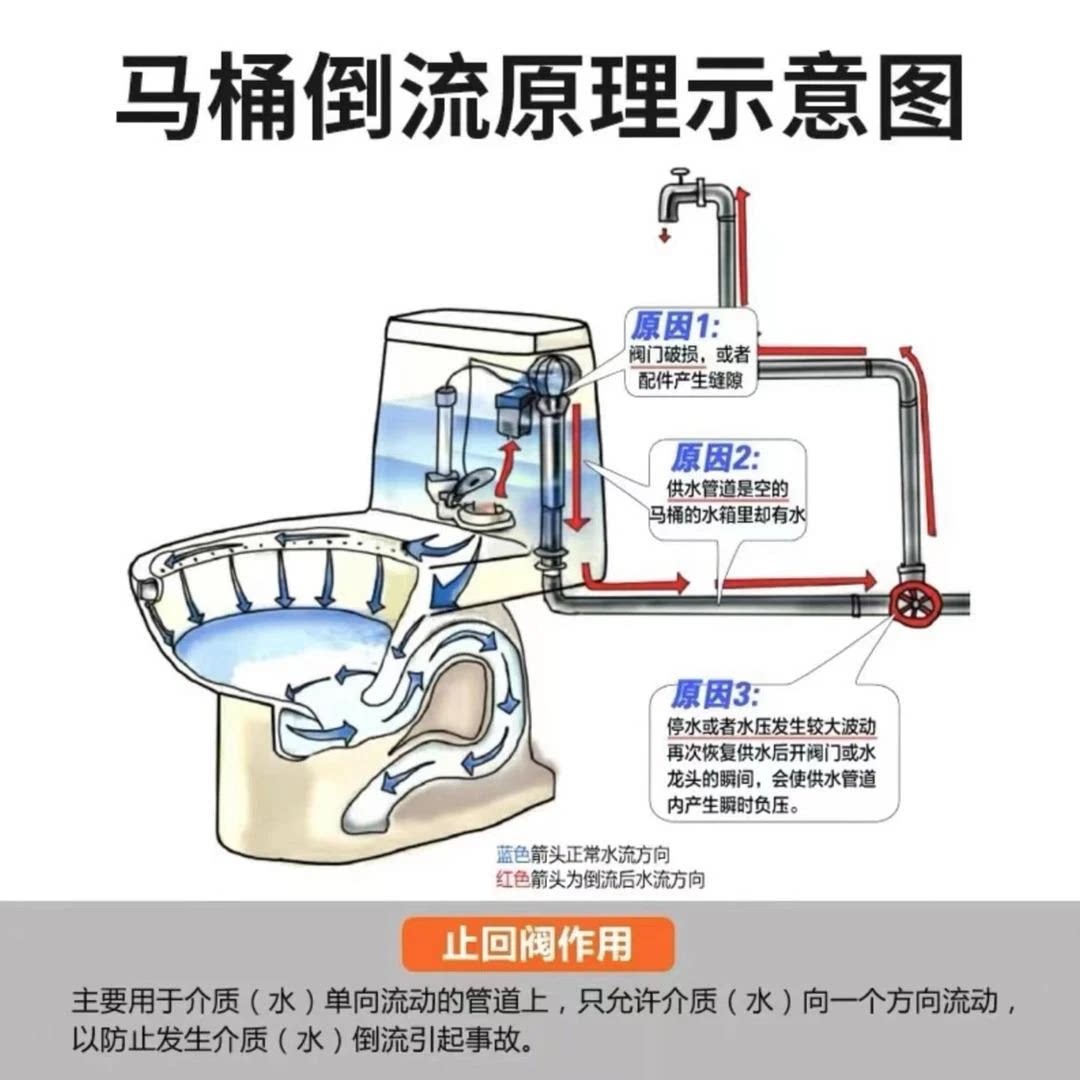 马桶倒流原理示意图

原因1:
阀门破损，或者配件产生缝隙

原因2:
供水管道是空的马桶的水箱里却有水

原因3:
停水或者水压发生较大波动再次恢复供水后开阀门或水龙头的瞬间，会使供水管道内产生瞬时负压。

蓝色箭头正常水流方向
红色箭头为倒流后水流方向

止回阀作用

主要用于介质（水）单向流动的管道上，只允许介质（水）向一个方向流动，以防止发生介质（水）倒流引起事故。