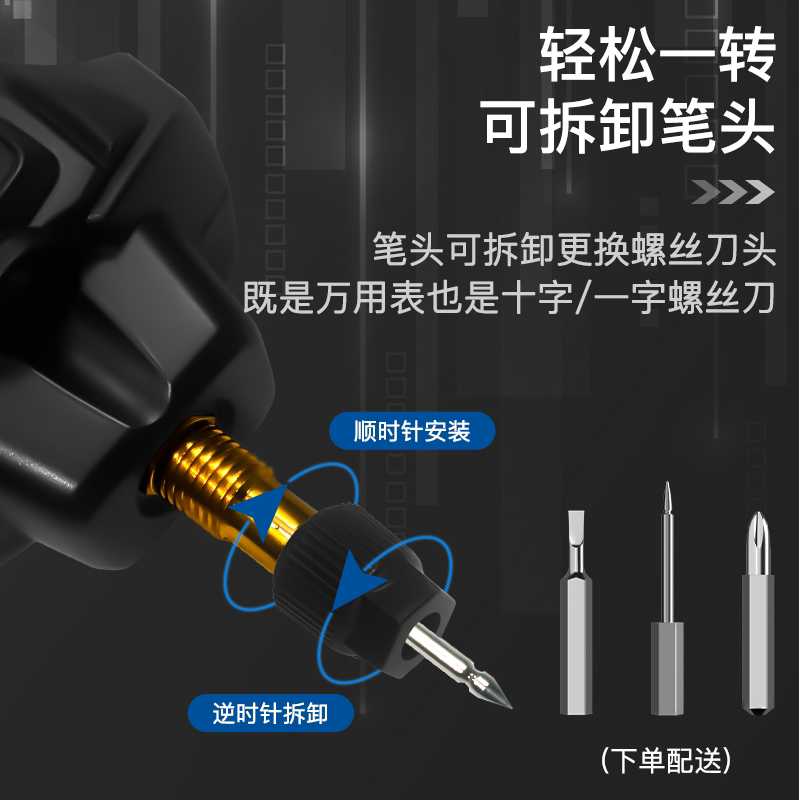 轻松一转
可拆卸笔头

笔头可拆卸更换螺丝刀头
既是万用表也是十字/一字螺丝刀

顺时针安装

逆时针拆卸

(下单配送)