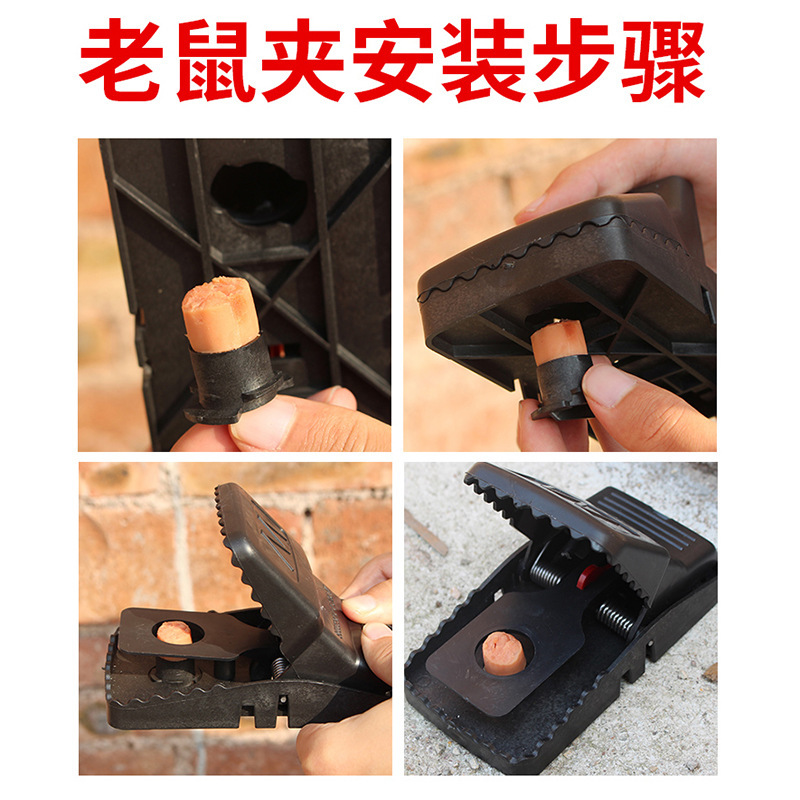 老鼠夹安装步骤