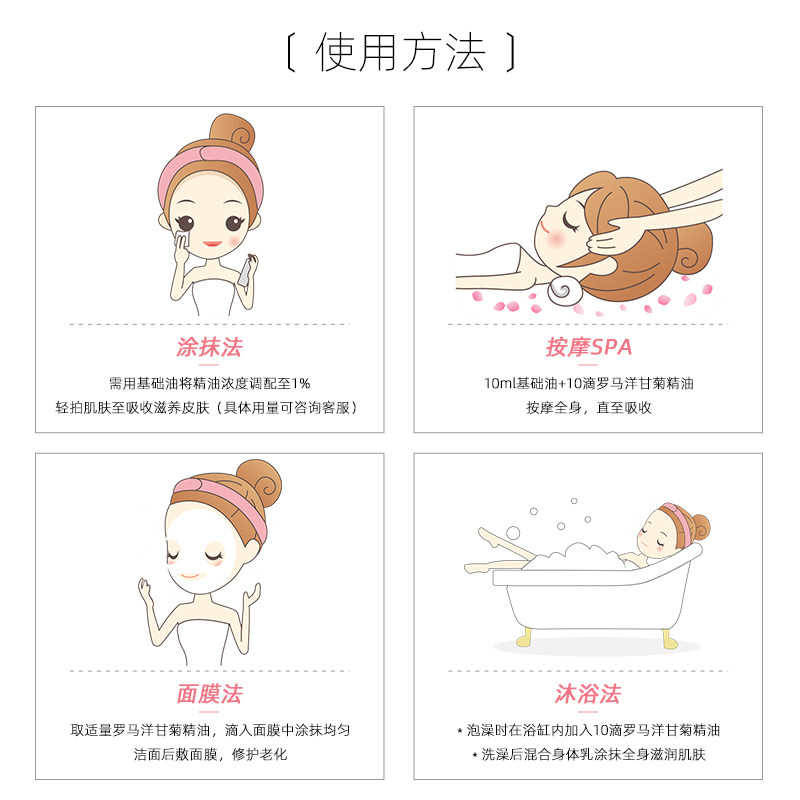 〔 使用方法 〕

涂抹法

需用基础油将精油浓度调配至1%
轻拍肌肤至吸收滋养皮肤（具体用量可咨询客服）

按摩SPA

10ml基础油+10滴罗马洋甘菊精油
按摩全身，直至吸收

面膜法

取适量罗马洋甘菊精油，滴入面膜中涂抹均匀
洁面后敷面膜，修护老化

沐浴法

* 泡澡时在浴缸内加入10滴罗马洋甘菊精油
* 洗澡后混合身体乳涂抹全身滋润肌肤