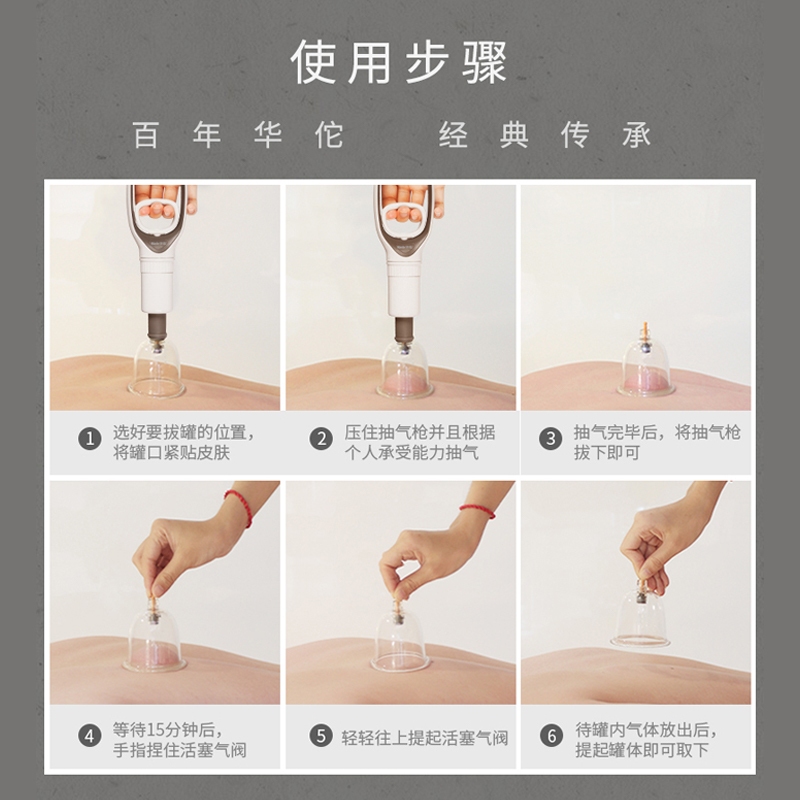 使用步骤

百年华佗 经典传承

1 选好要拔罐的位置，将罐口紧贴皮肤

2 压住抽气枪并且根据个人承受能力抽气

3 抽气完毕后，将抽气枪拔下即可

4 等待15分钟后，手指捏住活塞气阀

5 轻轻往上提起活塞气阀

6 待罐内气体放出后，提起罐体即可取下