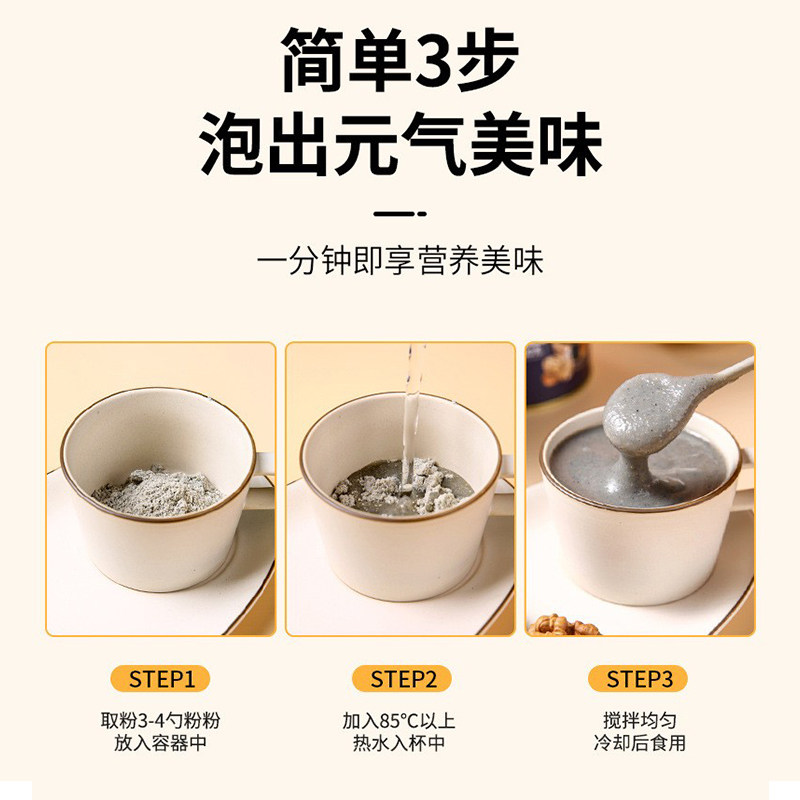 简单3步
泡出元气美味

一分钟即享营养美味

STEP1
取粉3-4勺粉粉
放入容器中

STEP2
加入85°C以上
热水入杯中

STEP3
搅拌均匀
冷却后食用