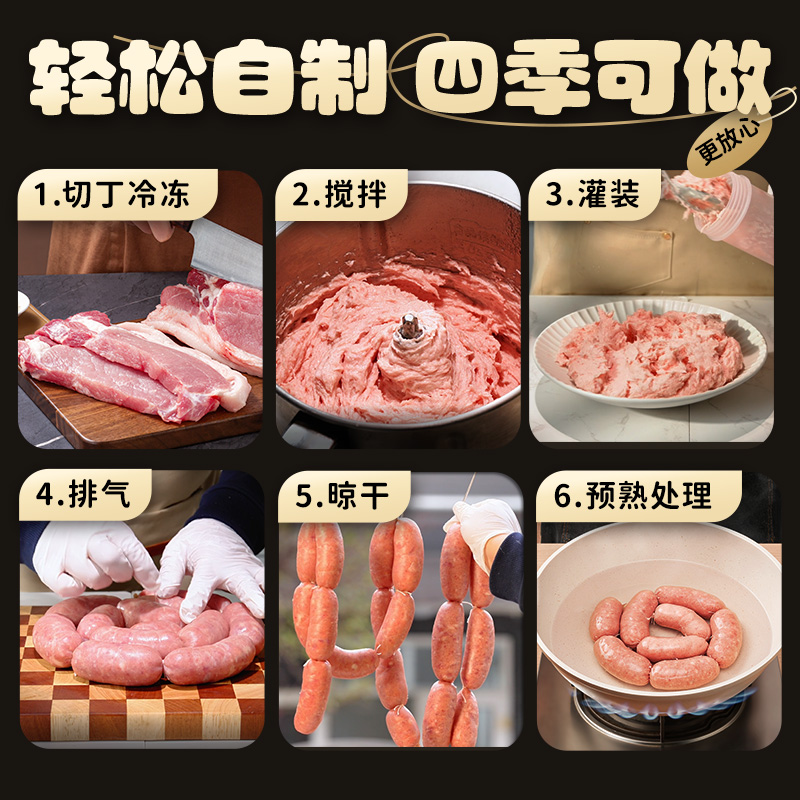 轻松自制 四季可做

更放心

1.切丁冷冻

2.搅拌

3.灌装

4.排气

5.晾干

6.预熟处理