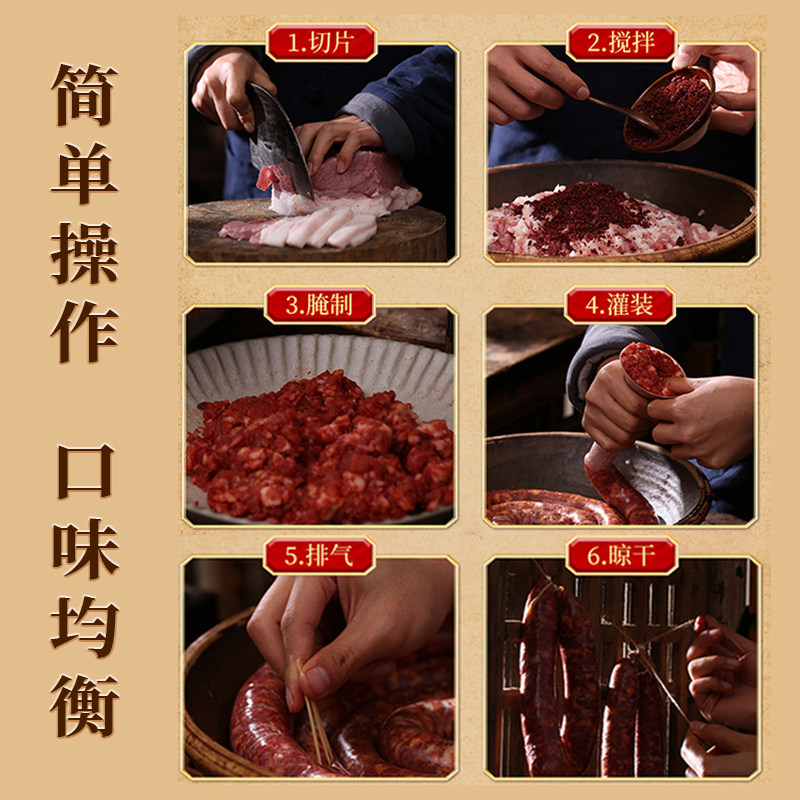 简单操作

口味均衡

1.切片

2.搅拌

3.腌制

4.灌装

5.排气

6.晾干