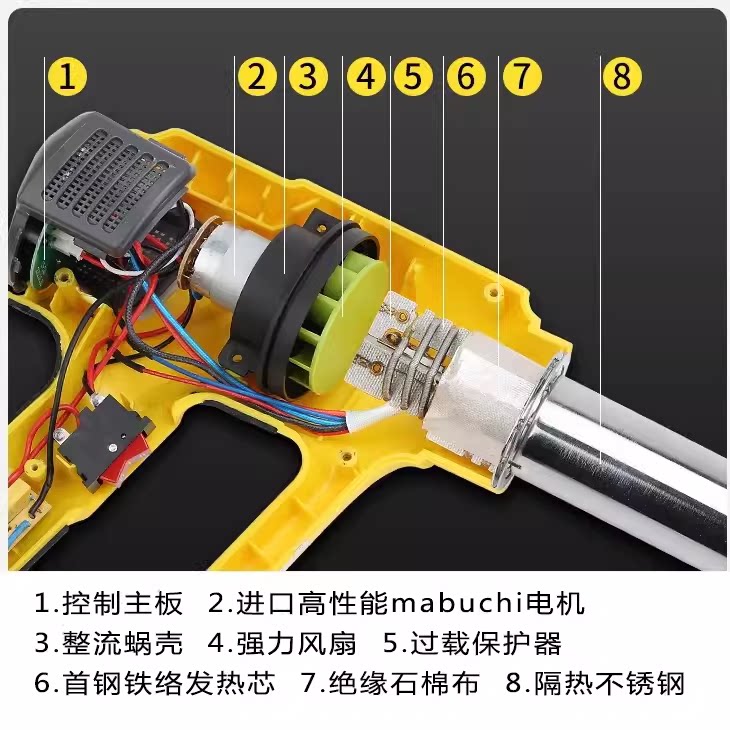 1 2 3 4 5 6 7 8

1.控制主板　2.进口高性能mabuchi电机
3.整流蜗壳　4.强力风扇　5.过载保护器
6.首钢铁络发热芯　7.绝缘石棉布　8.隔热不锈钢