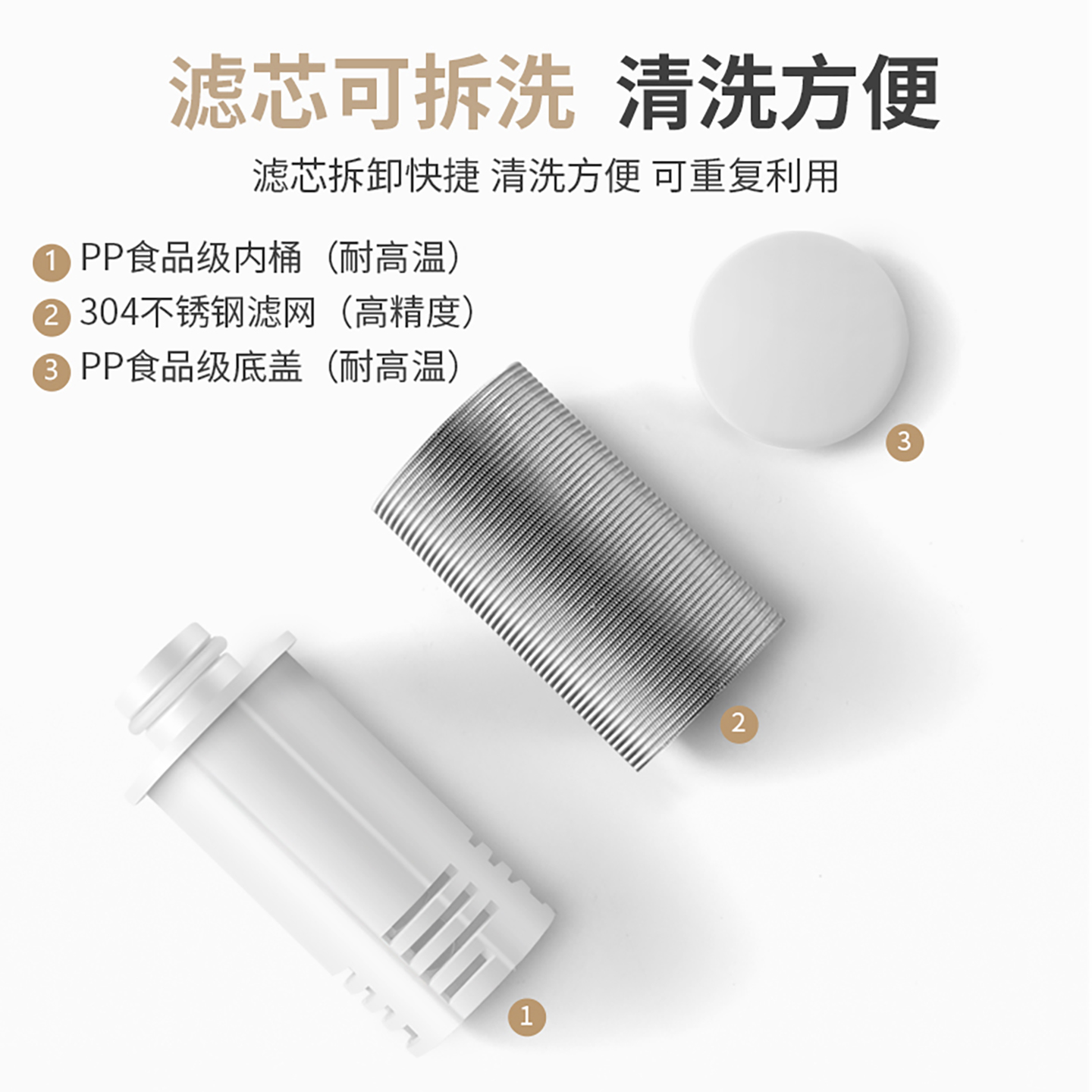 滤芯可拆洗 清洗方便

滤芯拆卸快捷 清洗方便 可重复利用

1 PP食品级内桶（耐高温）
2 304不锈钢滤网（高精度）
3 PP食品级底盖（耐高温）

3

2

1