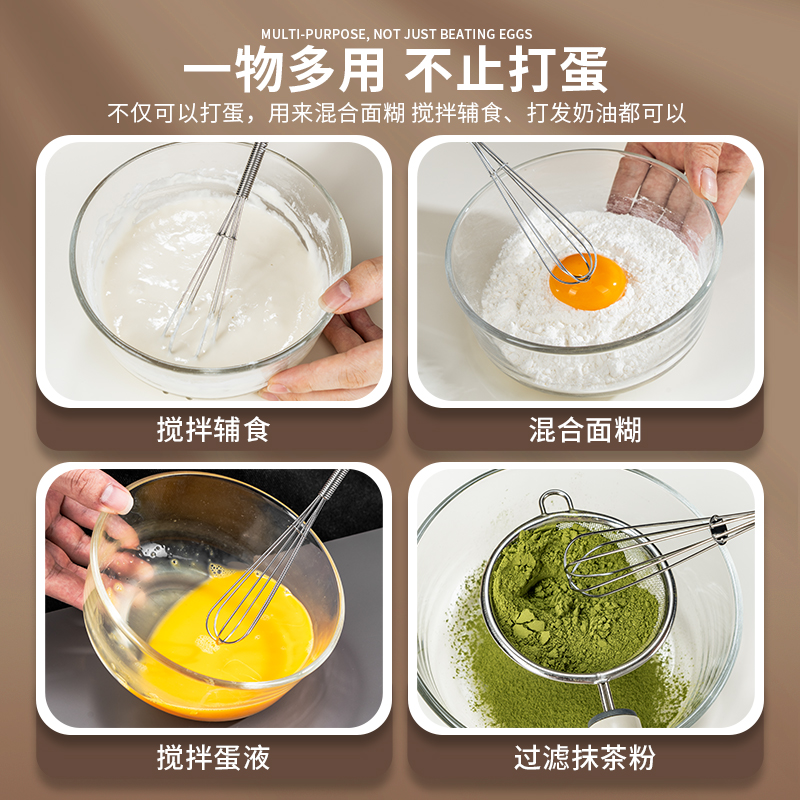 MULTI-PURPOSE, NOT JUST BEATING EGGS

一物多用 不止打蛋

不仅可以打蛋，用来混合面糊 搅拌辅食、打发奶油都可以

搅拌辅食

混合面糊

搅拌蛋液

过滤抹茶粉