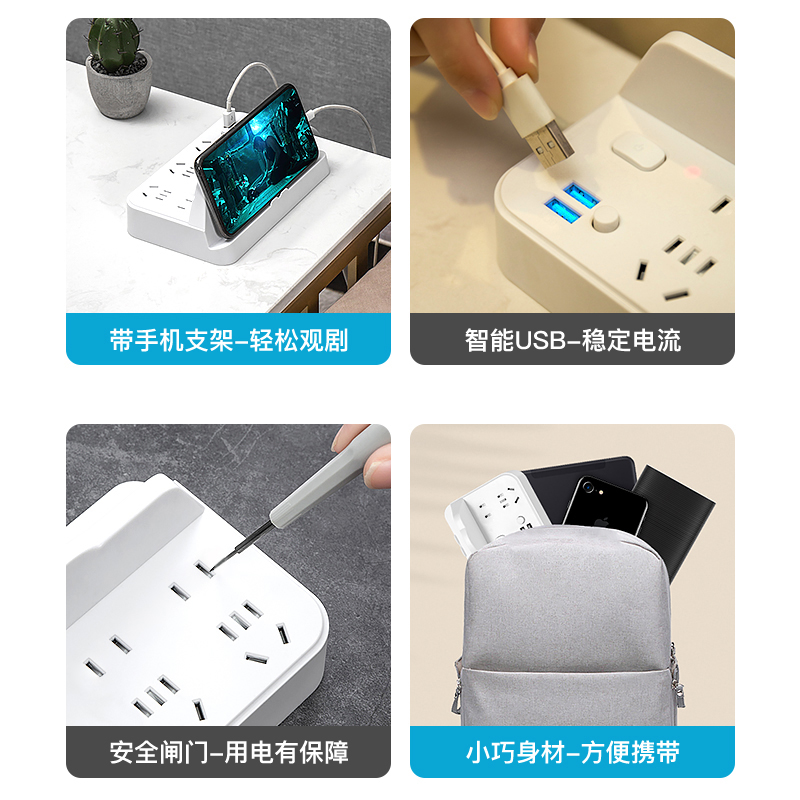 带手机支架–轻松观剧

智能USB–稳定电流

安全闸门–用电有保障

小巧身材–方便携带