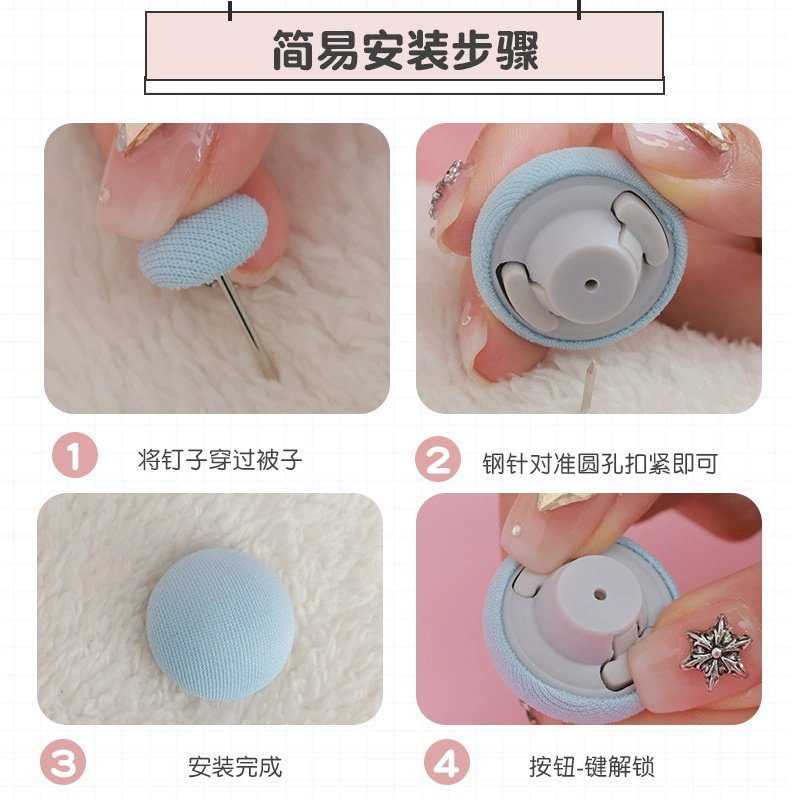 简易安装步骤

1 将钉子穿过被子

2 钢针对准圆孔扣紧即可

3 安装完成

4 按钮-键解锁