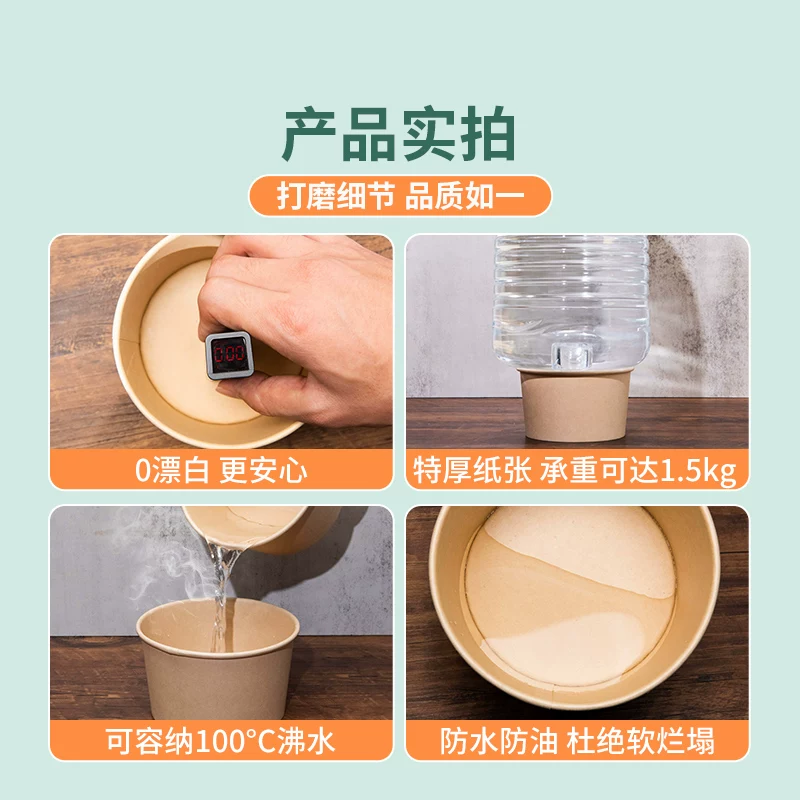 产品实拍

打磨细节 品质如一

000

0漂白 更安心

特厚纸张 承重可达1.5kg

可容纳100°C沸水

防水防油 杜绝软烂塌