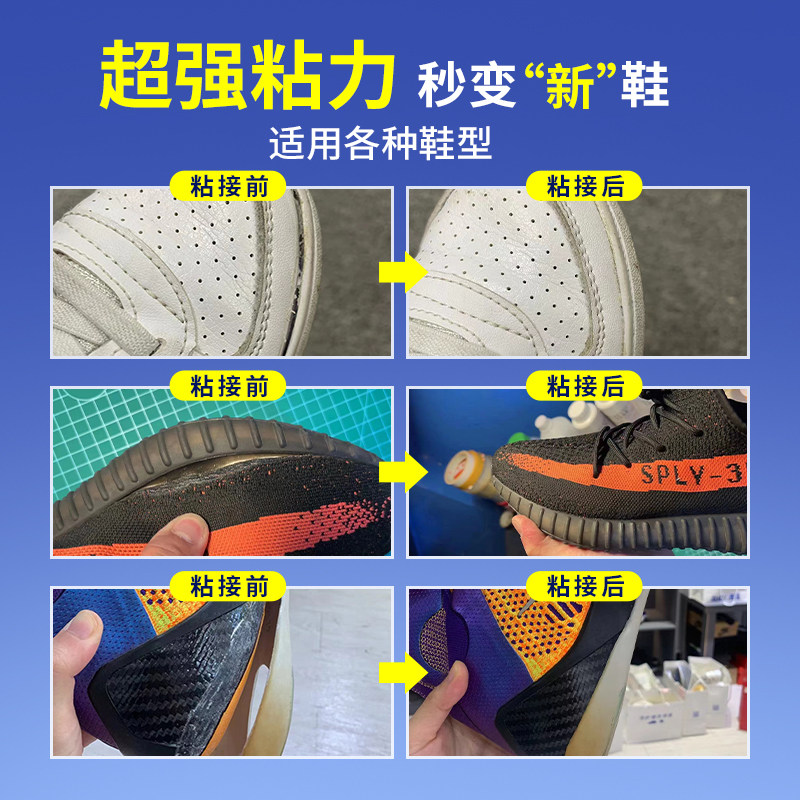 超强粘力 秒变“新”鞋

适用各种鞋型

粘接前

粘接后

粘接前

粘接后

SPLY-3

粘接前

粘接后