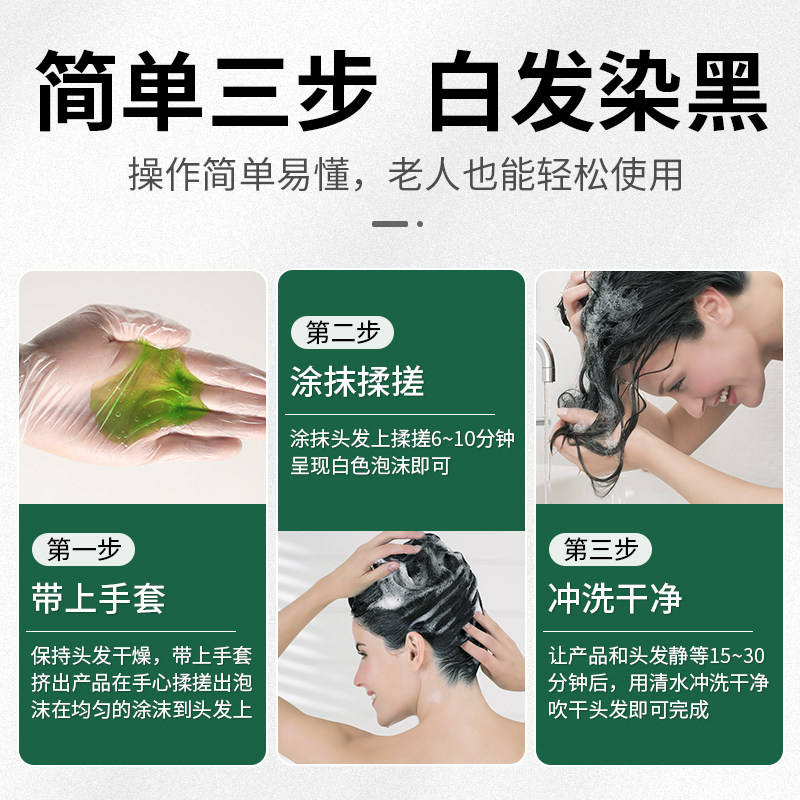 简单三步 白发染黑

操作简单易懂，老人也能轻松使用

第一步

带上手套

保持头发干燥，带上手套挤出产品在手心揉搓出泡沫在均匀的涂沫到头发上

第二步

涂抹揉搓

涂抹头发上揉搓6~10分钟呈现白色泡沫即可

第三步

冲洗干净

让产品和头发静等15~30分钟后，用清水冲洗干净吹干头发即可完成