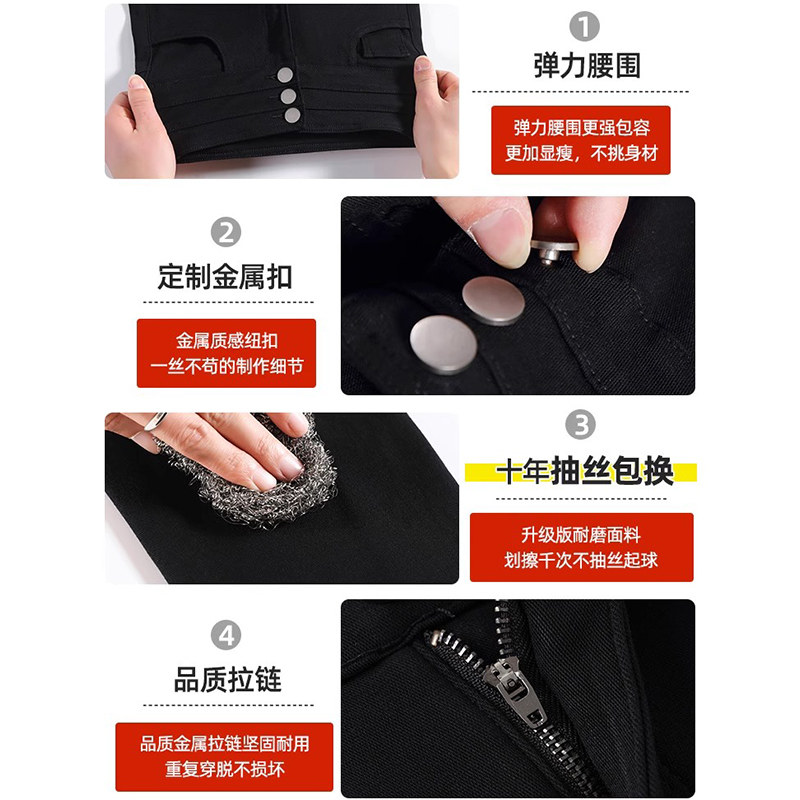 1
弹力腰围

弹力腰围更强包容
更加显瘦，不挑身材

2
定制金属扣

金属质感纽扣
一丝不苟的制作细节

3
十年抽丝包换

升级版耐磨面料
划擦千次不抽丝起球

4
品质拉链

品质金属拉链坚固耐用
重复穿脱不损坏