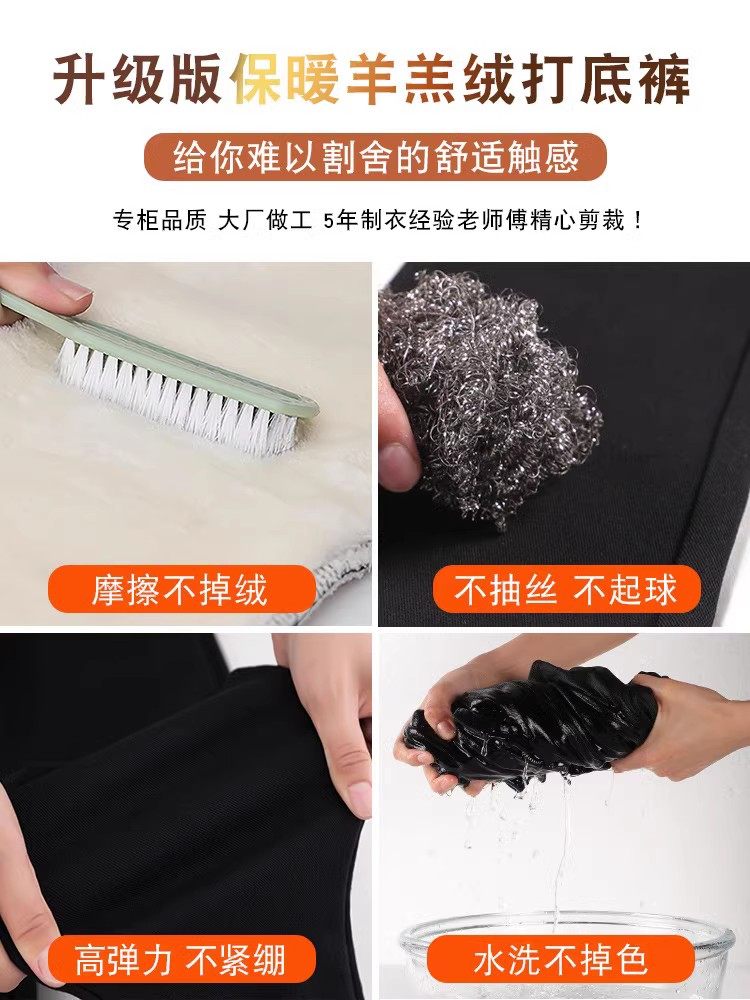 升级版保暖羊羔绒打底裤

给你难以割舍的舒适触感

专柜品质 大厂做工 5年制衣经验老师傅精心剪裁！

摩擦不掉绒

不抽丝 不起球

高弹力 不紧绷

水洗不掉色