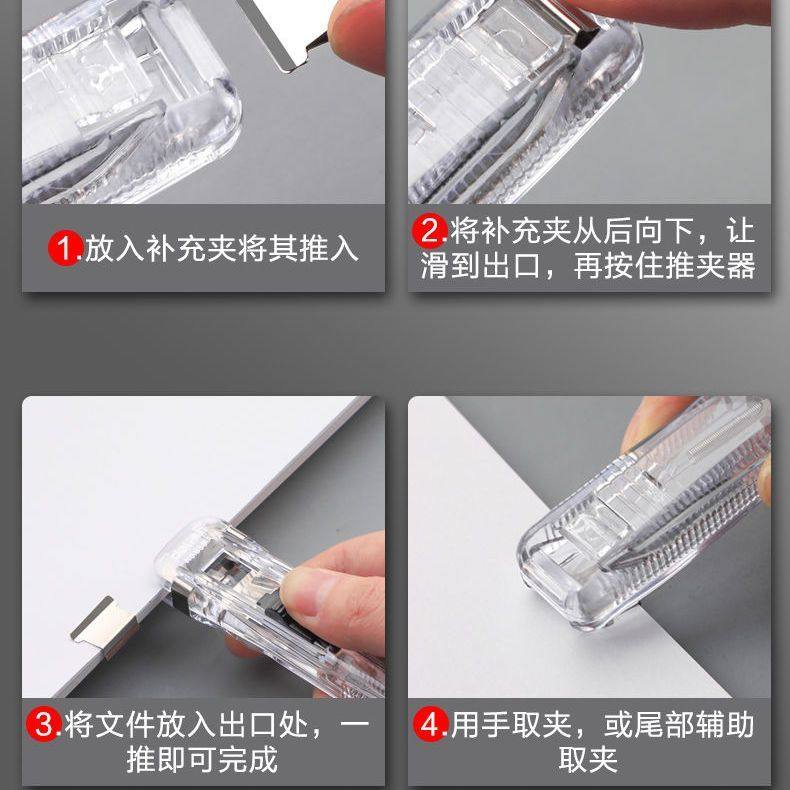 1.放入补充夹将其推入

2.将补充夹从后向下，让滑到出口，再按住推夹器

3.将文件放入出口处，一推即可完成

4.用手取夹，或尾部辅助取夹