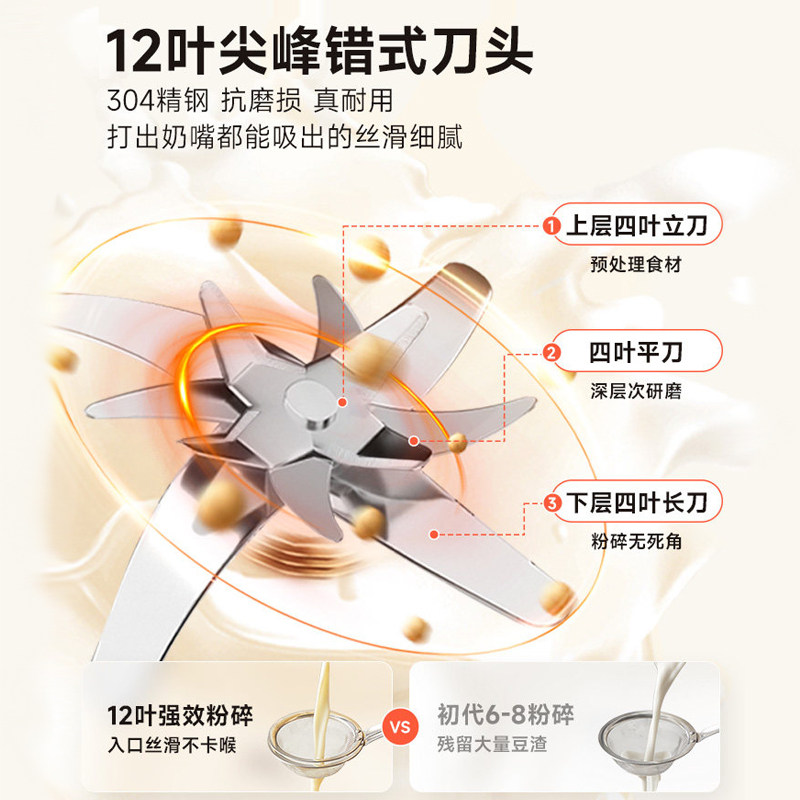 12叶尖峰错式刀头
304精钢 抗磨损 真耐用
打出奶嘴都能吸出的丝滑细腻

1 上层四叶立刀
预处理食材

2 四叶平刀
深层次研磨

3 下层四叶长刀
粉碎无死角

12叶强效粉碎
入口丝滑不卡喉

VS

初代6-8粉碎
残留大量豆渣