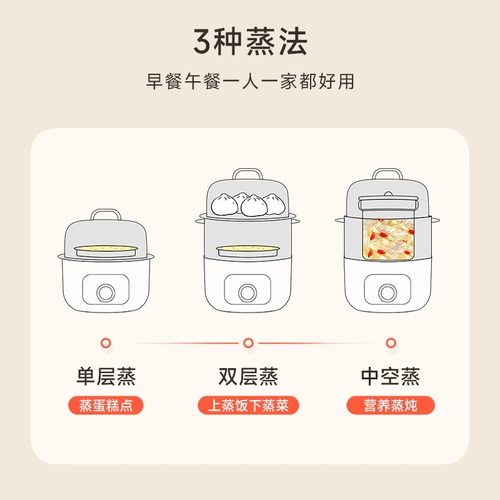 3种蒸法

早餐午餐一人一家都好用

单层蒸
蒸蛋糕点

双层蒸
上蒸饭下蒸菜

中空蒸
营养蒸炖