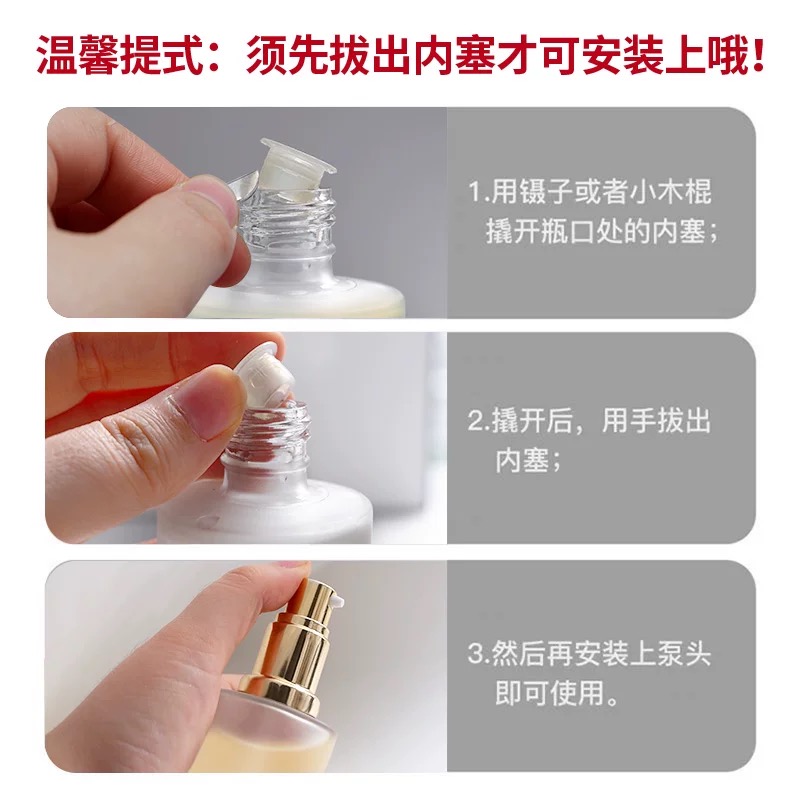 温馨提式：须先拔出内塞才可安装上哦！

1.用镊子或者小木棍撬开瓶口处的内塞；

2.撬开后，用手拔出内塞；

3.然后再安装上泵头即可使用。